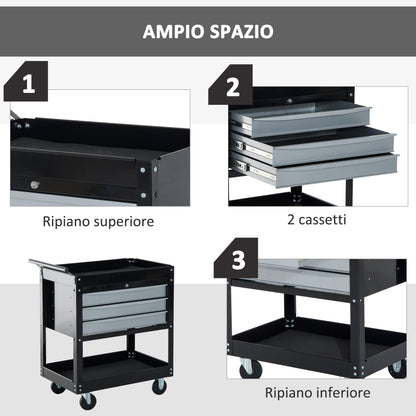 AMPIO SPAZIO

1

Ripiano superiore

2

2 cassetti

3

Ripiano inferiore