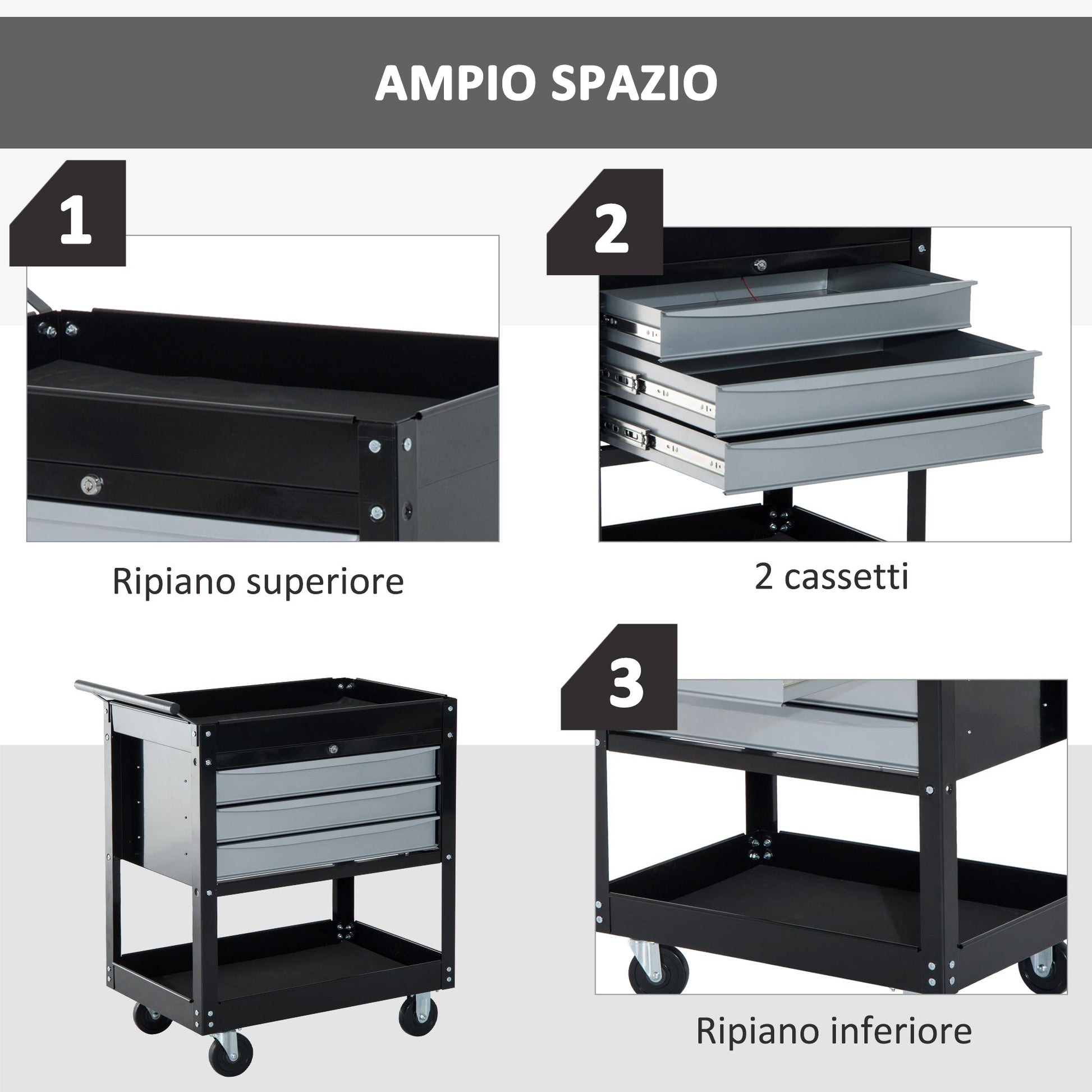 AMPIO SPAZIO

1

Ripiano superiore

2

2 cassetti

3

Ripiano inferiore