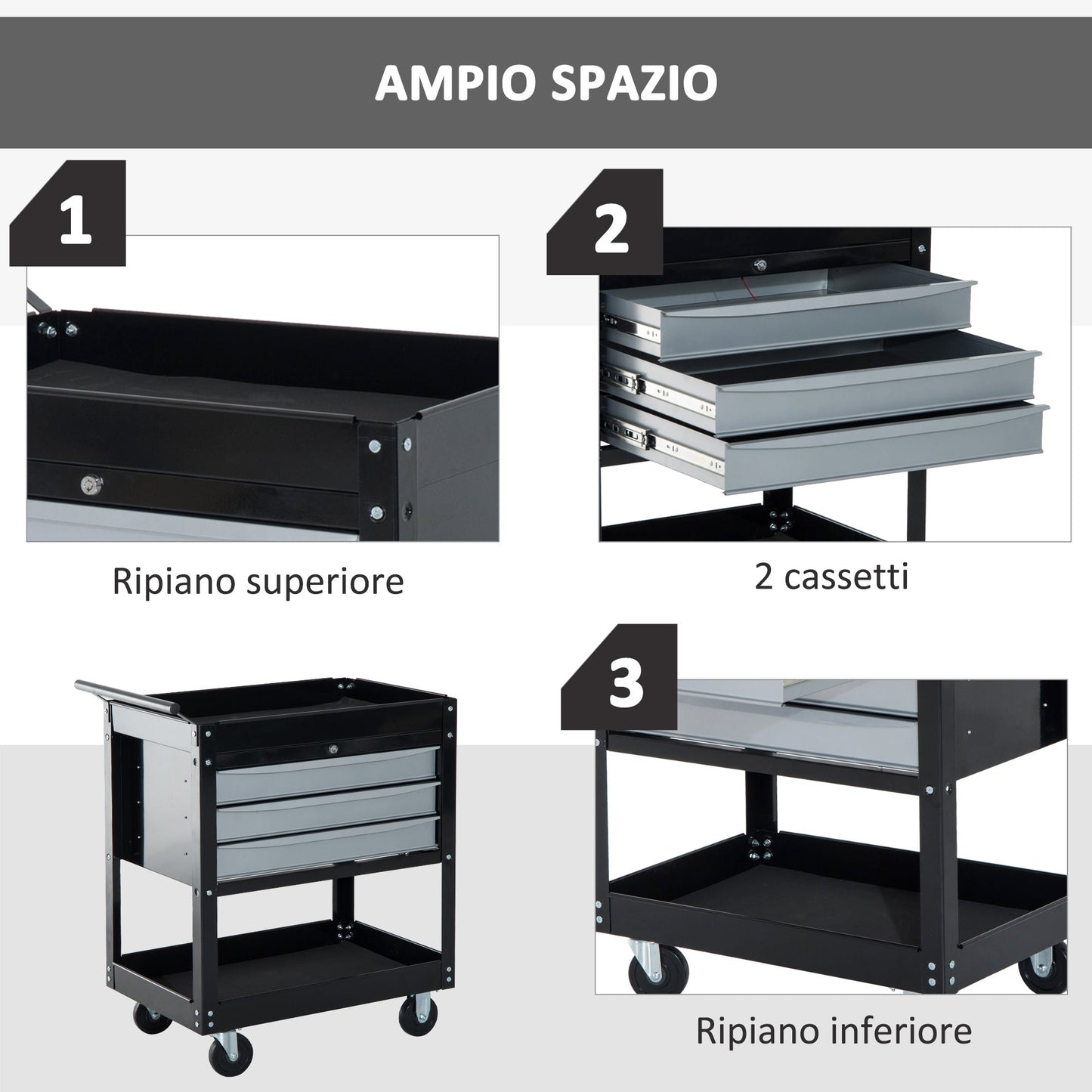 AMPIO SPAZIO

1

Ripiano superiore

2

2 cassetti

3

Ripiano inferiore