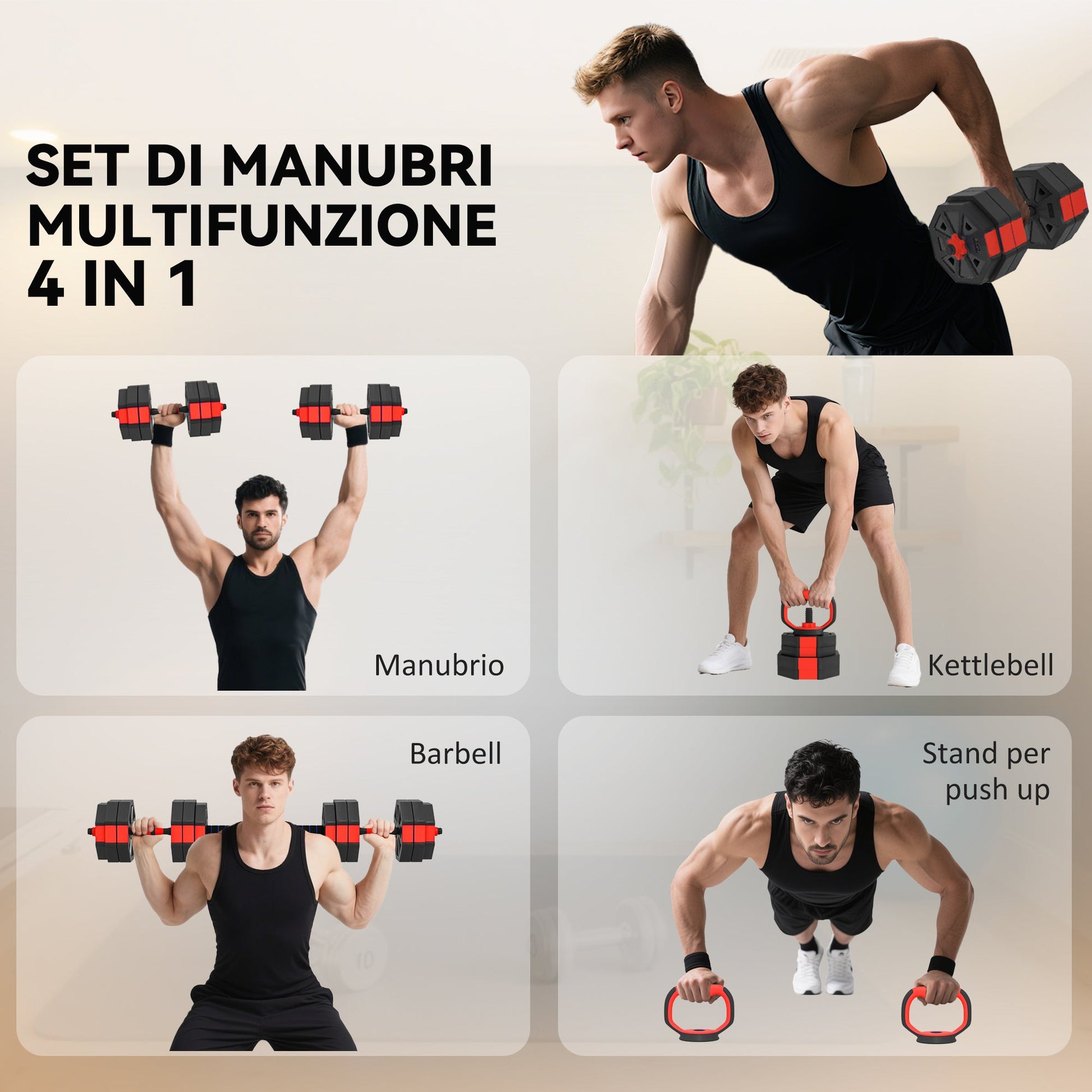 SET DI MANUBRI MULTIFUNZIONE 4 IN 1

Manubrio

Kettlebell

Barbell

Stand per push up