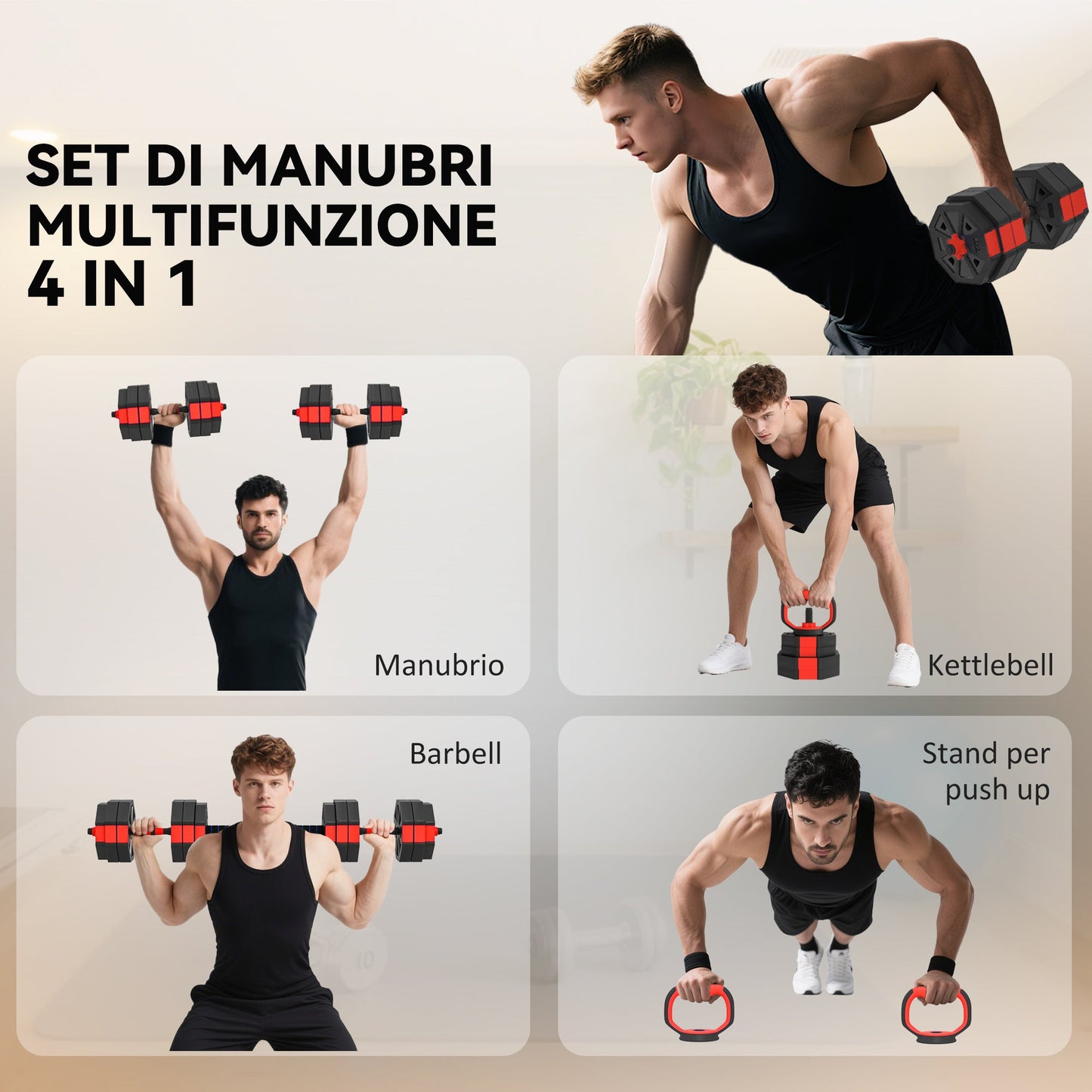 SET DI MANUBRI MULTIFUNZIONE 4 IN 1

Manubrio

Kettlebell

Barbell

Stand per push up