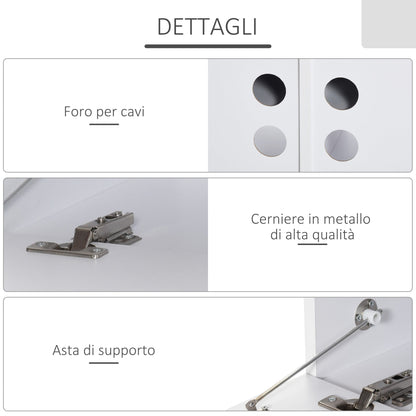 DETTAGLI

Foro per cavi

Cerniere in metallo di alta qualità

Asta di supporto