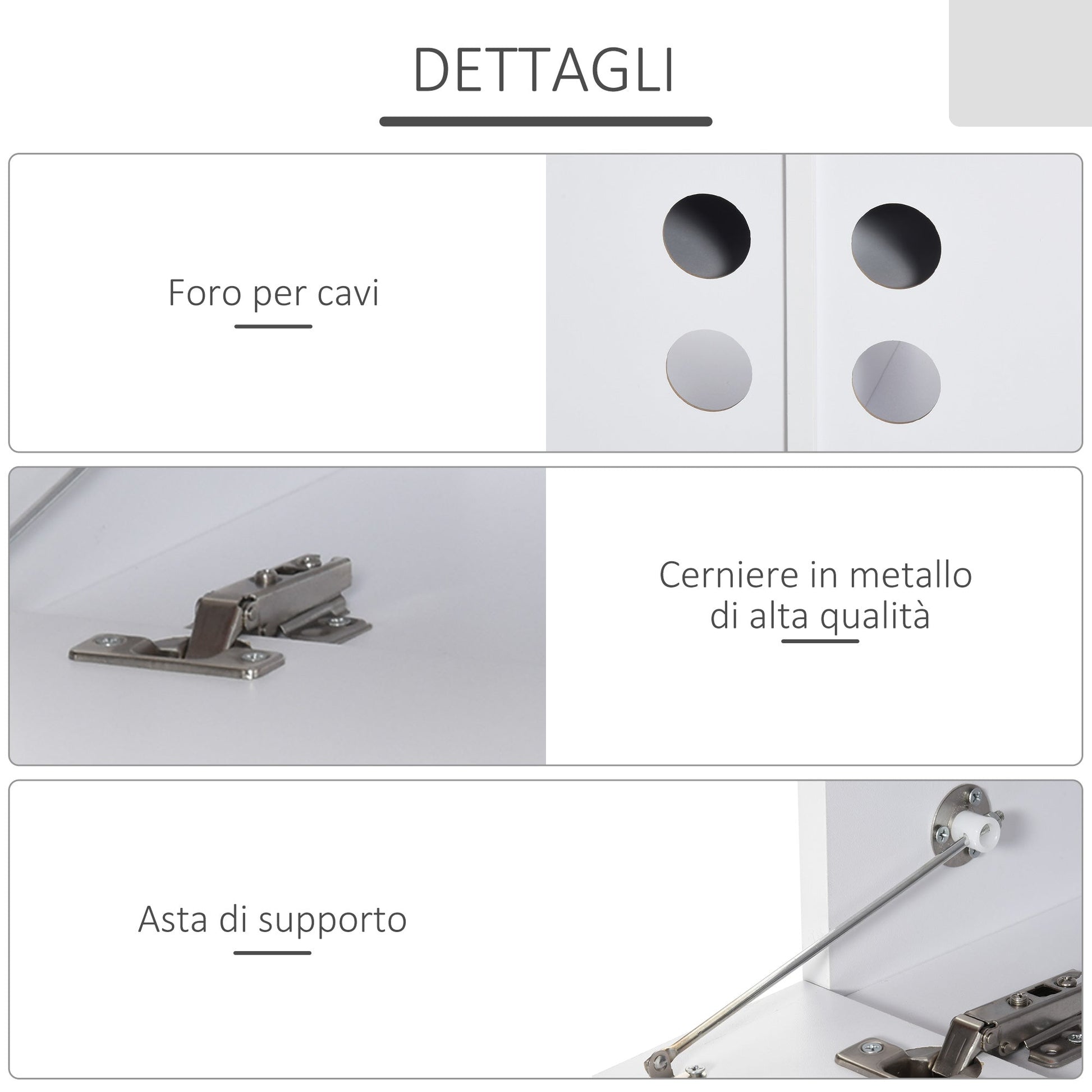 DETTAGLI

Foro per cavi

Cerniere in metallo di alta qualità

Asta di supporto