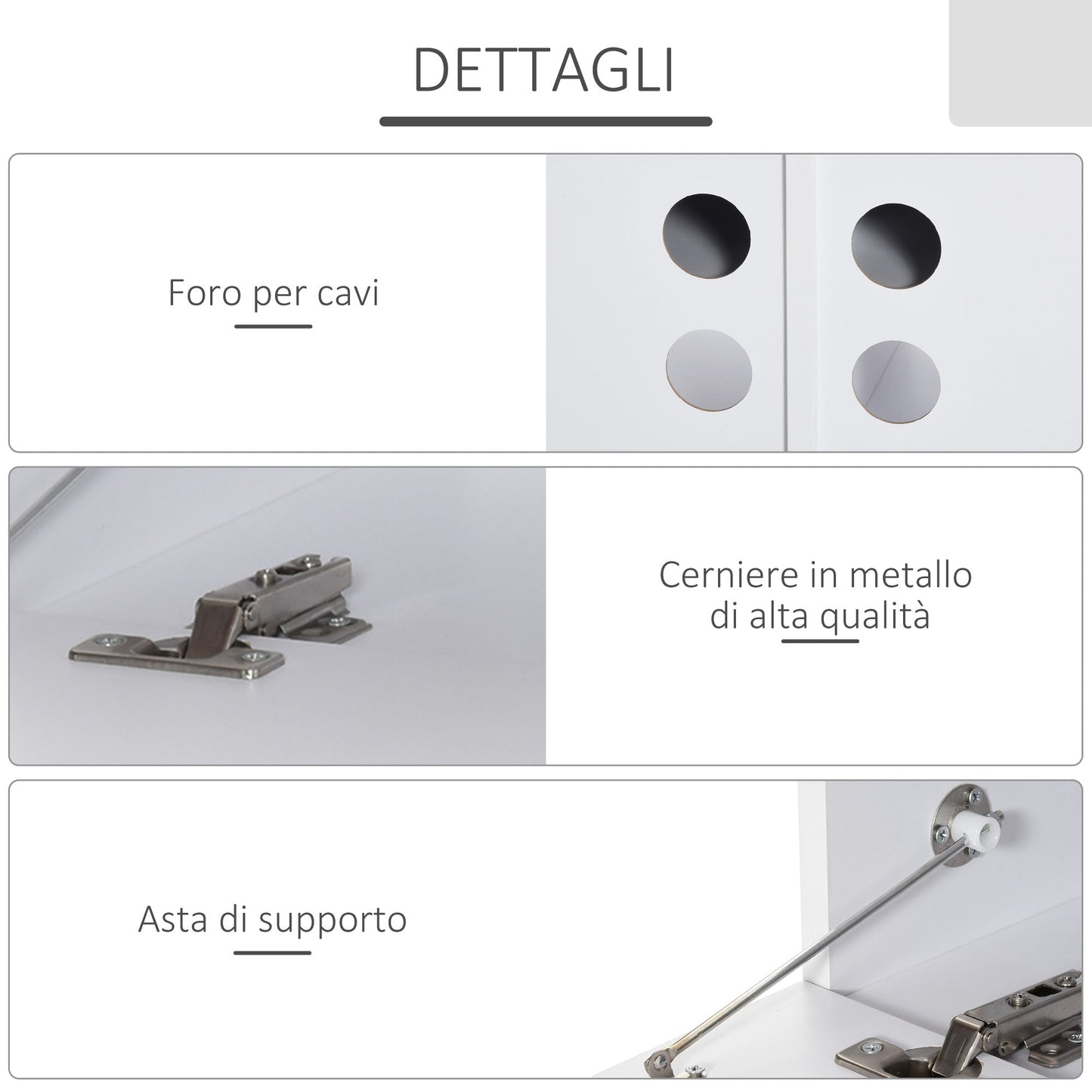 DETTAGLI

Foro per cavi

Cerniere in metallo di alta qualità

Asta di supporto