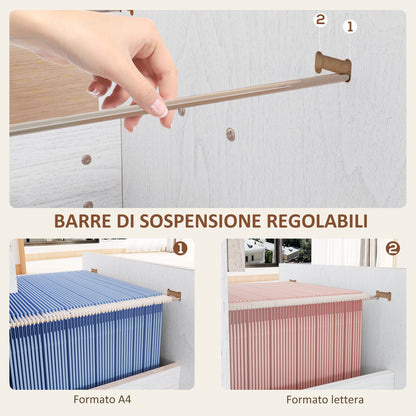 2
1
BARRE DI SOSPENSIONE REGOLABILI
1
2
Formato A4
Formato lettera