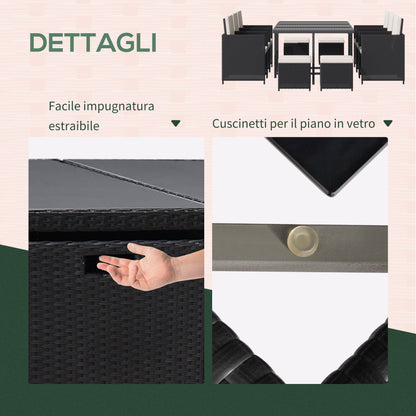 DETTAGLI

Facile impugnatura estraibile

Cuscinetti per il piano in vetro