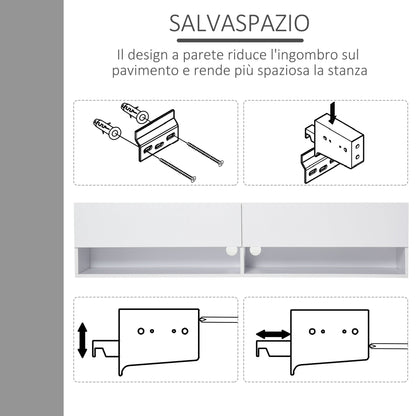 SALVASPAZIO

Il design a parete riduce l'ingombro sul pavimento e rende più spaziosa la stanza