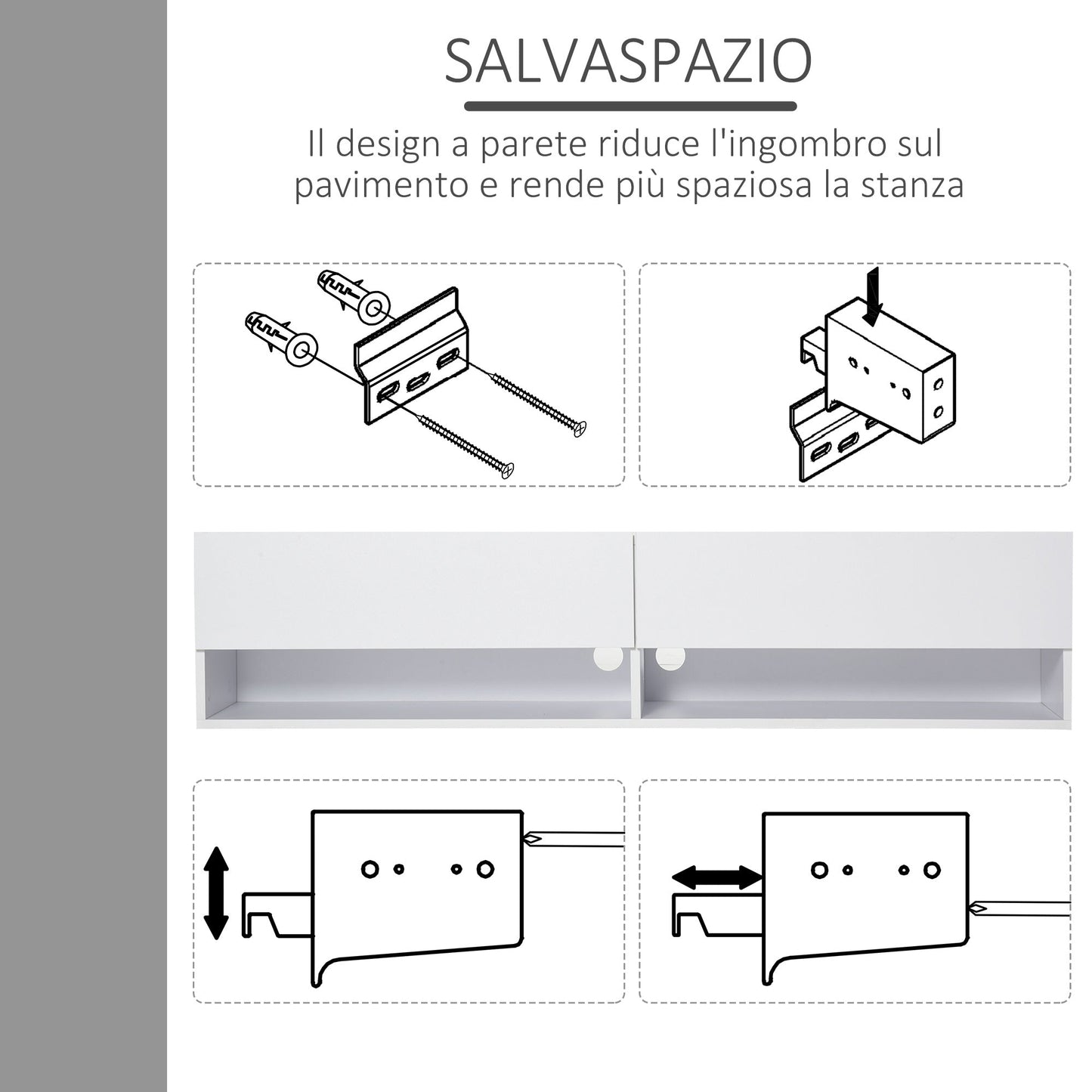 SALVASPAZIO

Il design a parete riduce l'ingombro sul pavimento e rende più spaziosa la stanza