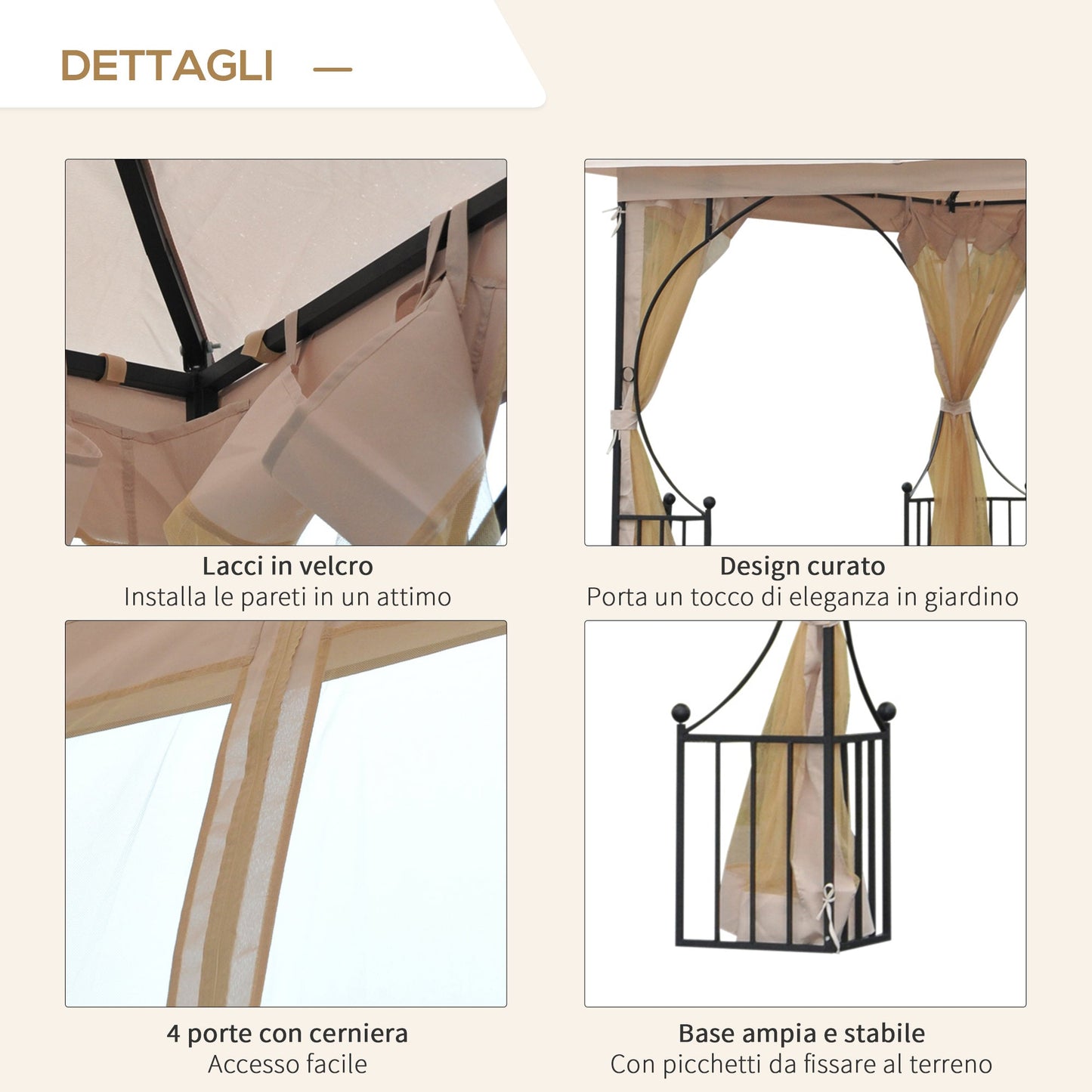 DETTAGLI —

Lacci in velcro
Installa le pareti in un attimo

Design curato
Porta un tocco di eleganza in giardino

4 porte con cerniera
Accesso facile

Base ampia e stabile
Con picchetti da fissare al terreno