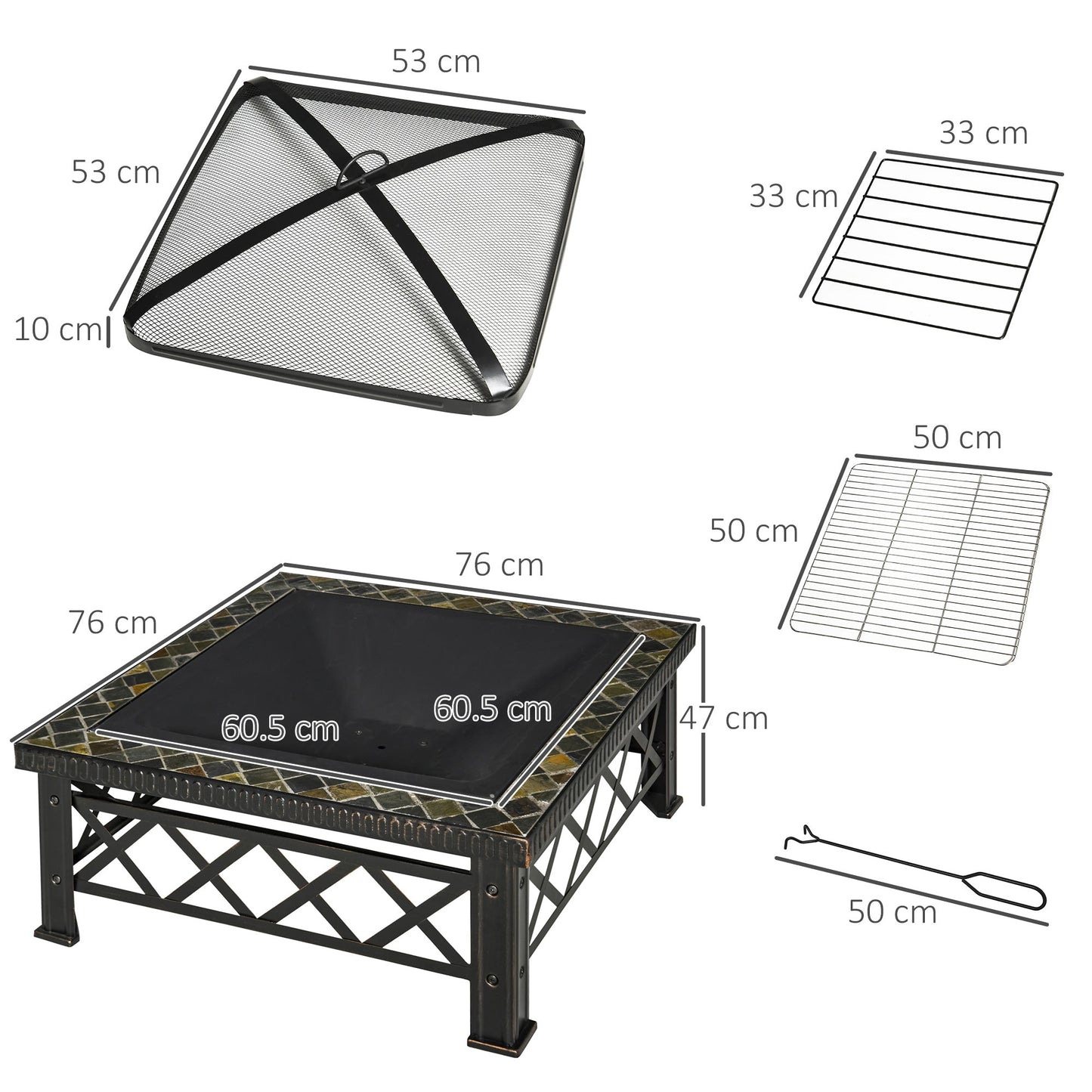 53 cm
53 cm
10 cm
33 cm
33 cm
50 cm
50 cm
76 cm
76 cm
60.5 cm
60.5 cm
47 cm
50 cm