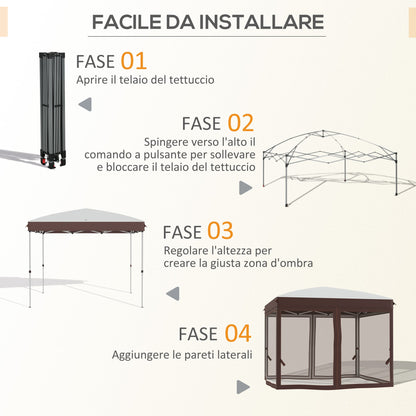 FACILE DA INSTALLARE

FASE 01
Aprire il telaio del tettuccio

FASE 02
Spingere verso l'alto il comando a pulsante per sollevare e bloccare il telaio del tettuccio

FASE 03
Regolare l'altezza per creare la giusta zona d'ombra

FASE 04
Aggiungere le pareti laterali