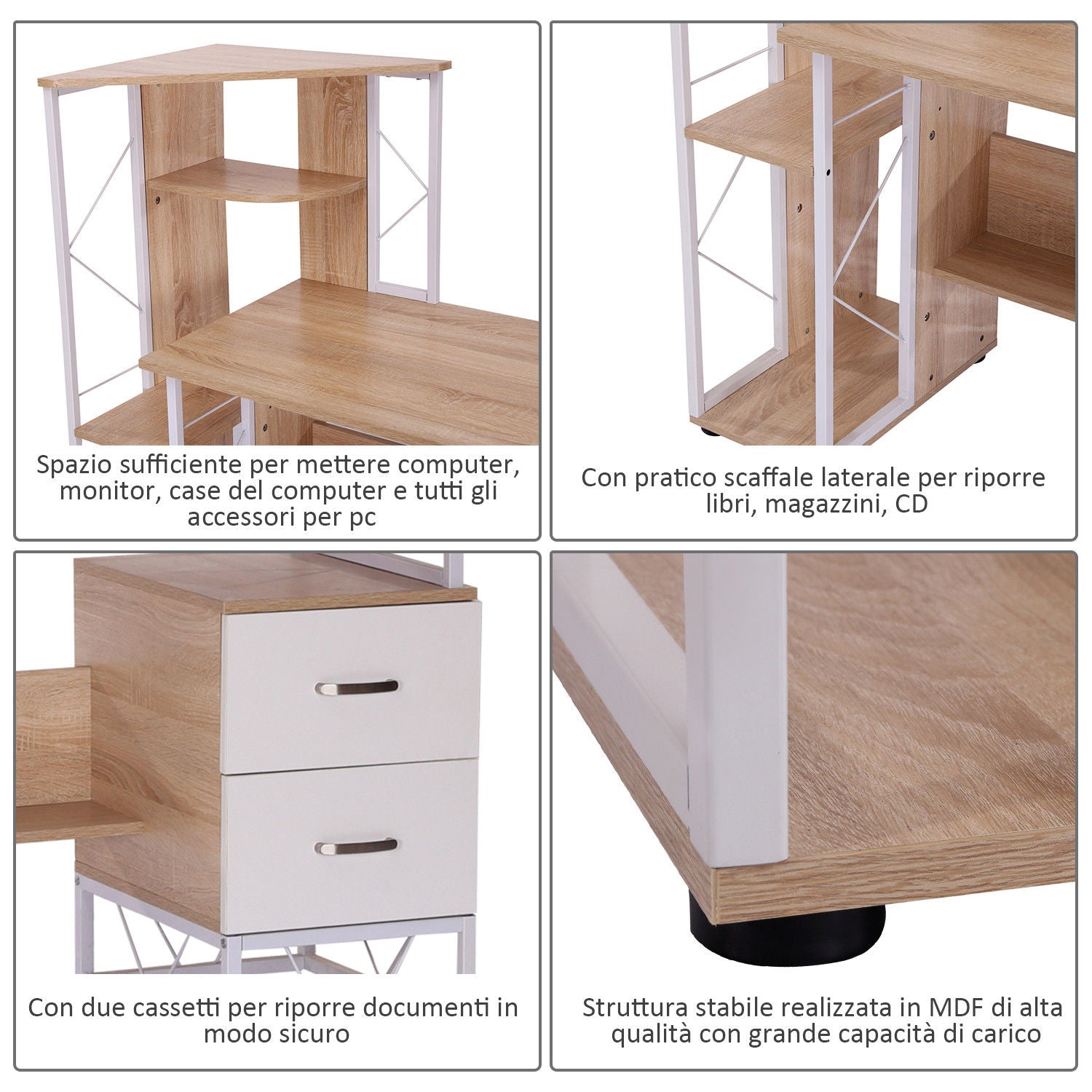 Spazio sufficiente per mettere computer, monitor, case del computer e tutti gli accessori per pc

Con pratico scaffale laterale per riporre libri, magazzini, CD

Con due cassetti per riporre documenti in modo sicuro

Struttura stabile realizzata in MDF di alta qualità con grande capacità di carico