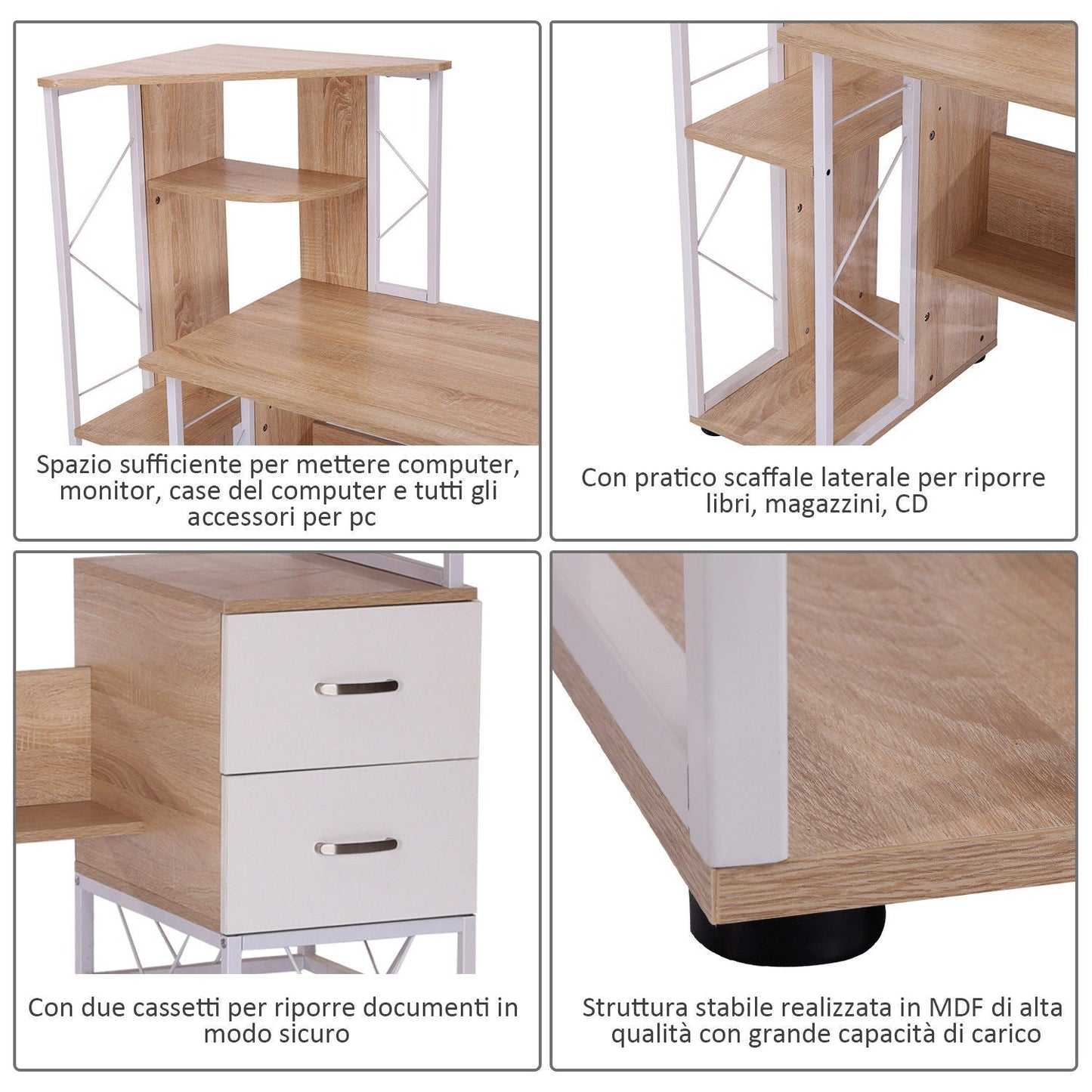 Spazio sufficiente per mettere computer, monitor, case del computer e tutti gli accessori per pc

Con pratico scaffale laterale per riporre libri, magazzini, CD

Con due cassetti per riporre documenti in modo sicuro

Struttura stabile realizzata in MDF di alta qualità con grande capacità di carico