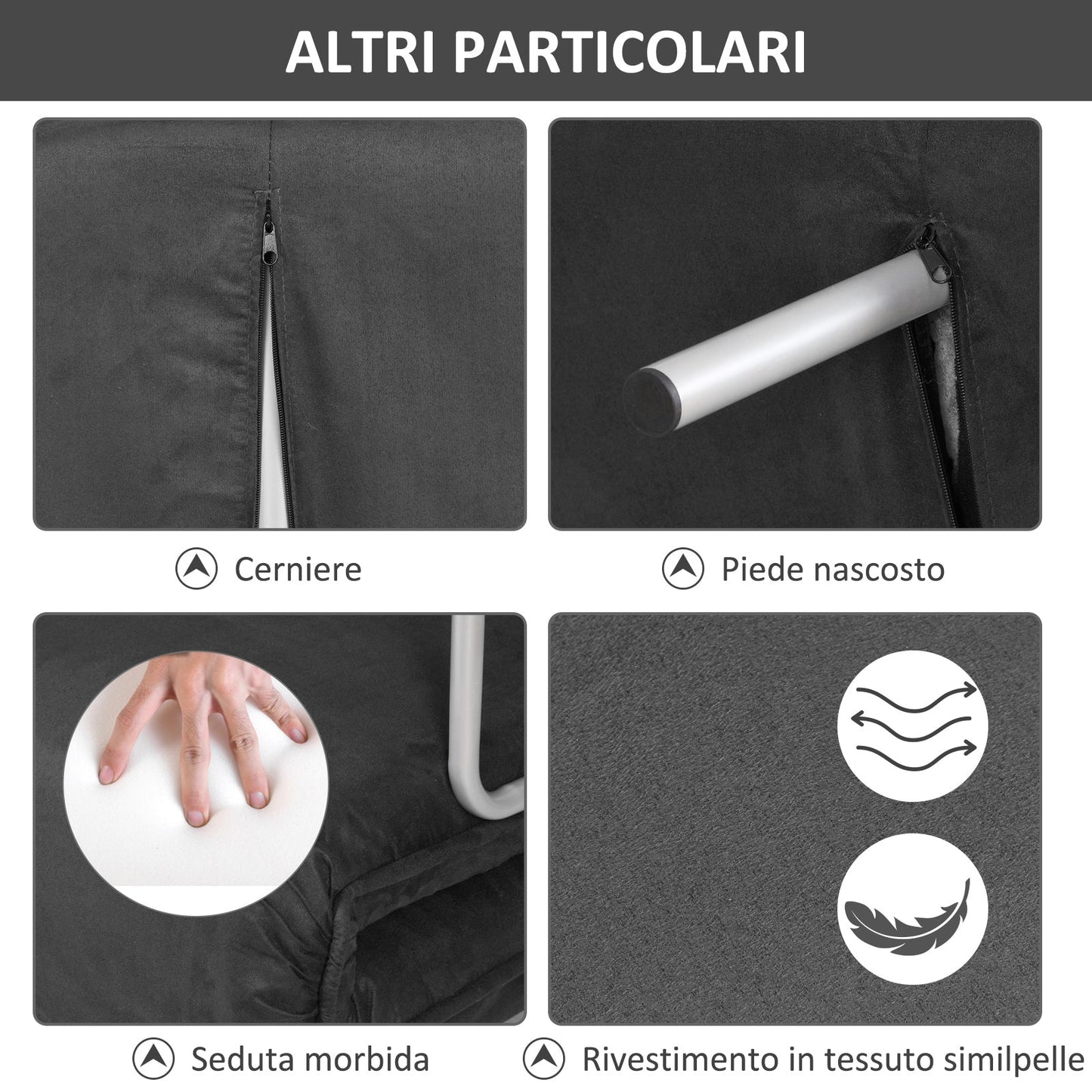 ALTRI PARTICOLARI

Cerniere

Piede nascosto

Seduta morbida

Rivestimento in tessuto similpelle