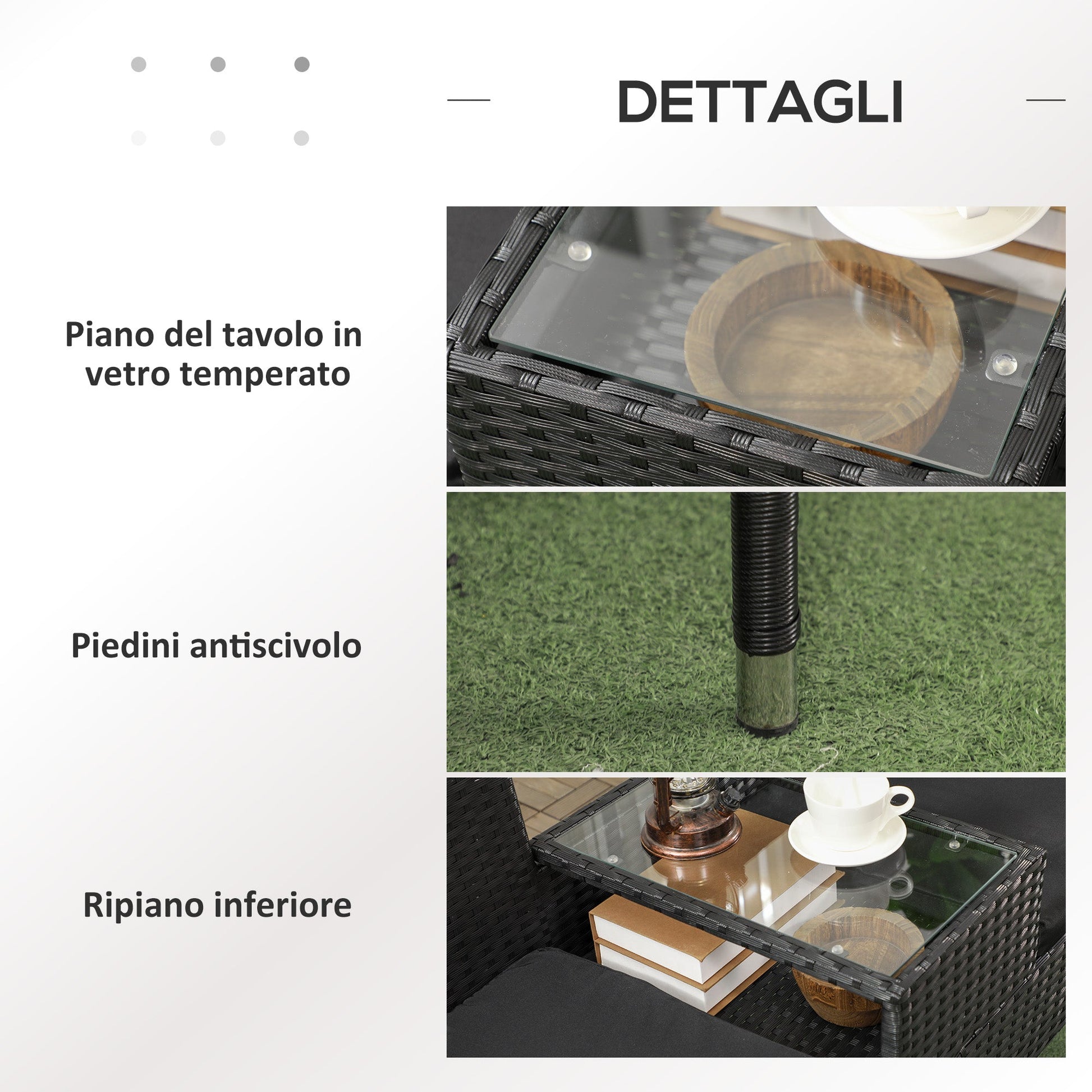 DETTAGLI

Piano del tavolo in vetro temperato

Piedini antiscivolo

Ripiano inferiore