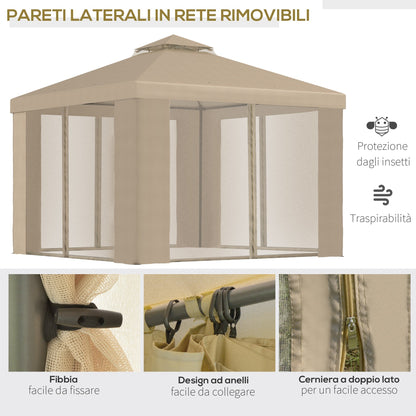 PARETI LATERALI IN RETE RIMOVIBILI

Protezione dagli insetti

Traspirabilità

Fibbia
facile da fissare

Design ad anelli
facile da collegare

Cerniera a doppio lato
per un facile accesso