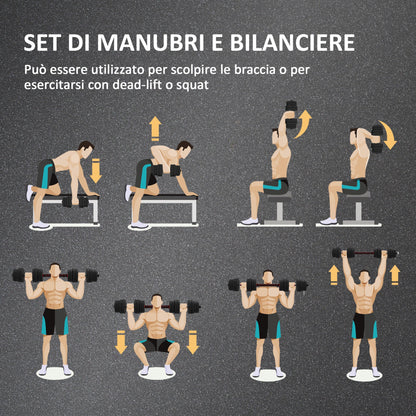 SET DI MANUBRI E BILANCIERE

Può essere utilizzato per scolpire le braccia o per esercitarsi con dead-lift o squat