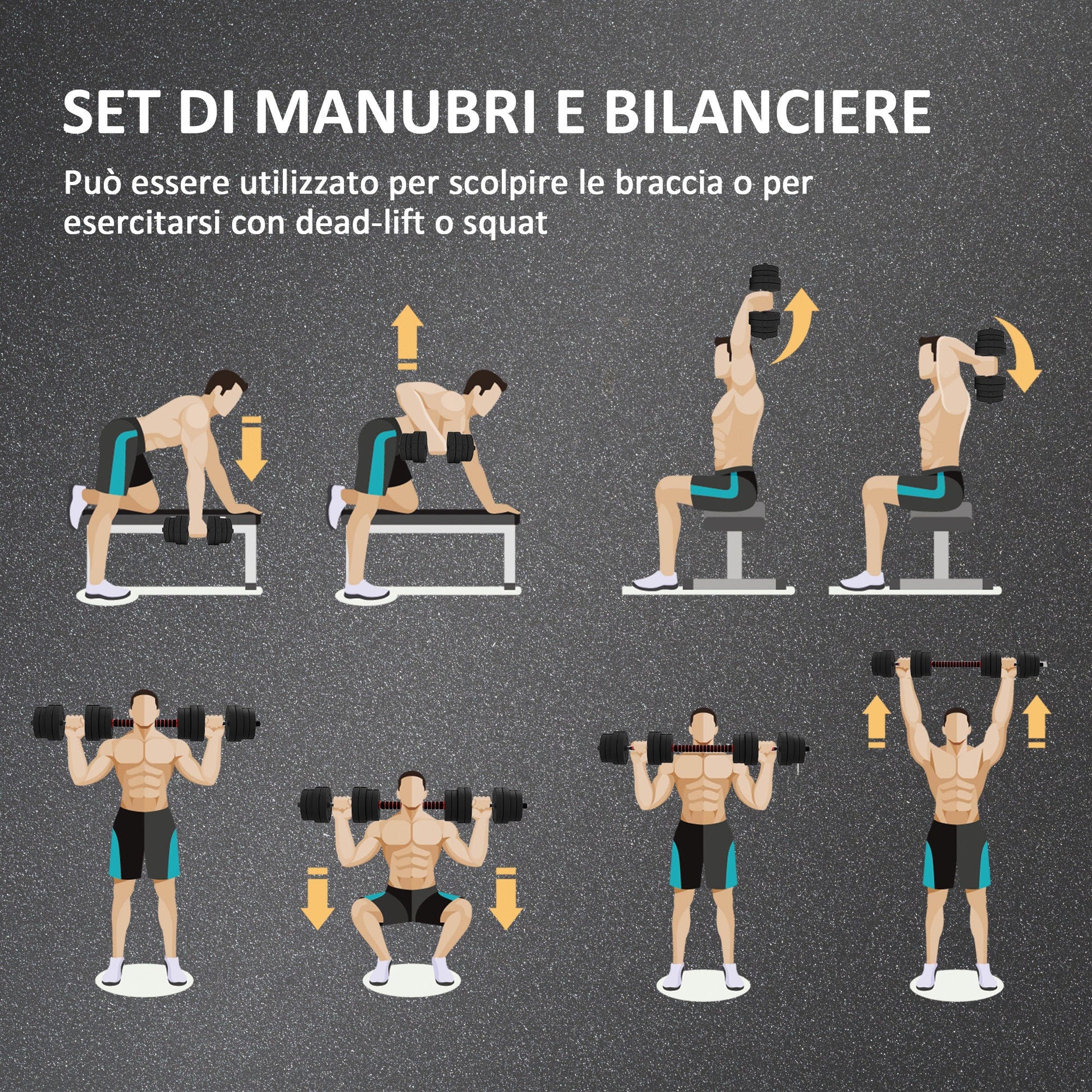 SET DI MANUBRI E BILANCIERE

Può essere utilizzato per scolpire le braccia o per esercitarsi con dead-lift o squat