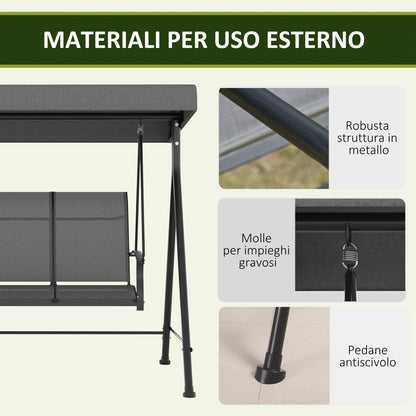 MATERIALI PER USO ESTERNO

Robusta struttura in metallo

Molle per impieghi gravosi

Pedane antiscivolo