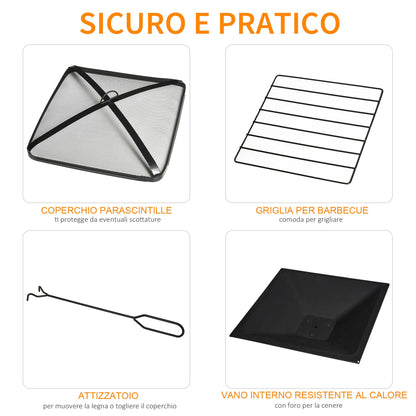 SICURO E PRATICO

COPERCHIO PARASCINTILLE
ti protegge da eventuali scottature

GRIGLIA PER BARBECUE
comoda per grigliare

ATTIZZATOIO
per muovere la legna o togliere il coperchio

VANO INTERNO RESISTENTE AL CALORE
con foro per la cenere