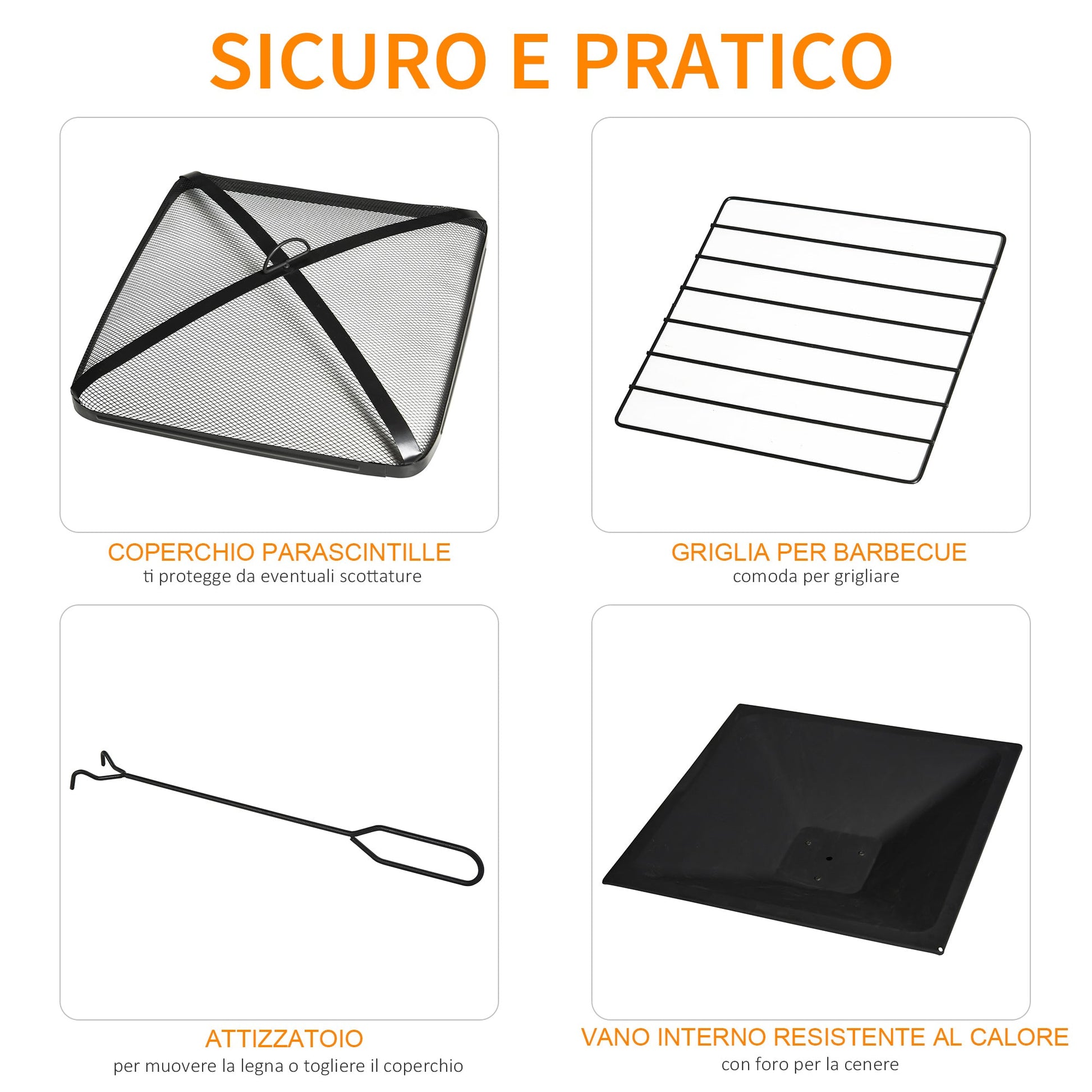 SICURO E PRATICO

COPERCHIO PARASCINTILLE
ti protegge da eventuali scottature

GRIGLIA PER BARBECUE
comoda per grigliare

ATTIZZATOIO
per muovere la legna o togliere il coperchio

VANO INTERNO RESISTENTE AL CALORE
con foro per la cenere