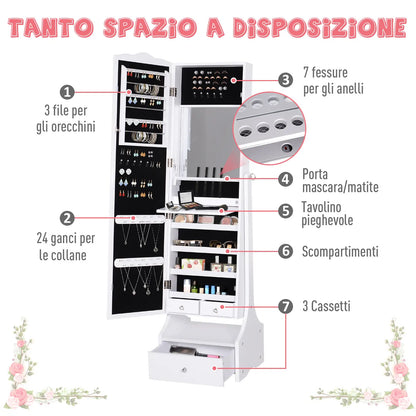 TANTO SPAZIO A DISPOSIZIONE

1
3 file per gli orecchini

2
24 ganci per le collane

3
7 fessure per gli anelli

4
Porta mascara/matite

5
Tavolino pieghevole

6
Scompartimenti

7
3 Cassetti