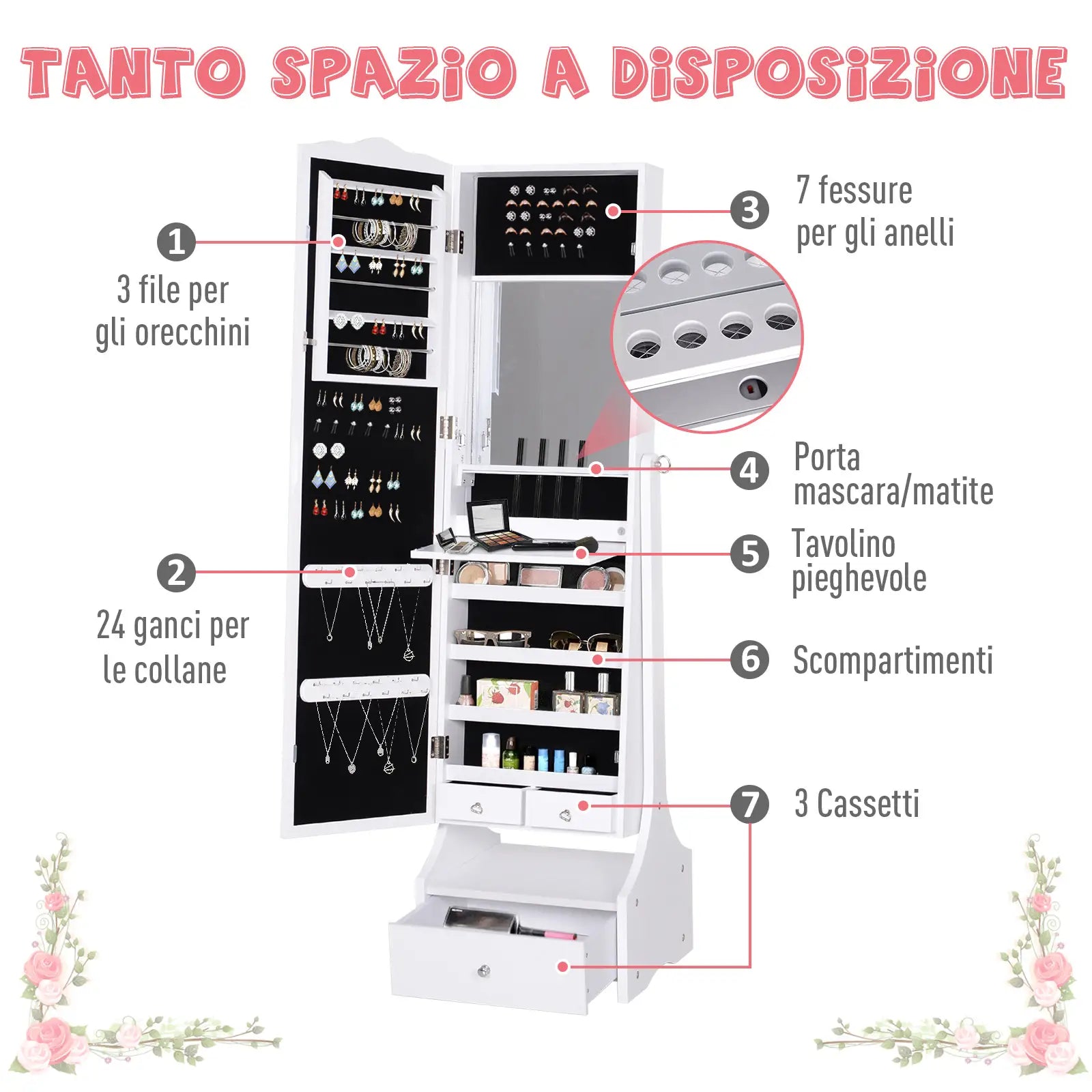 TANTO SPAZiO A DiSPOSiZiONE

1
3 file per gli orecchini

2
24 ganci per le collane

3
7 fessure per gli anelli

4
Porta mascara/matite

5
Tavolino pieghevole

6
Scompartimenti

7
3 Cassetti