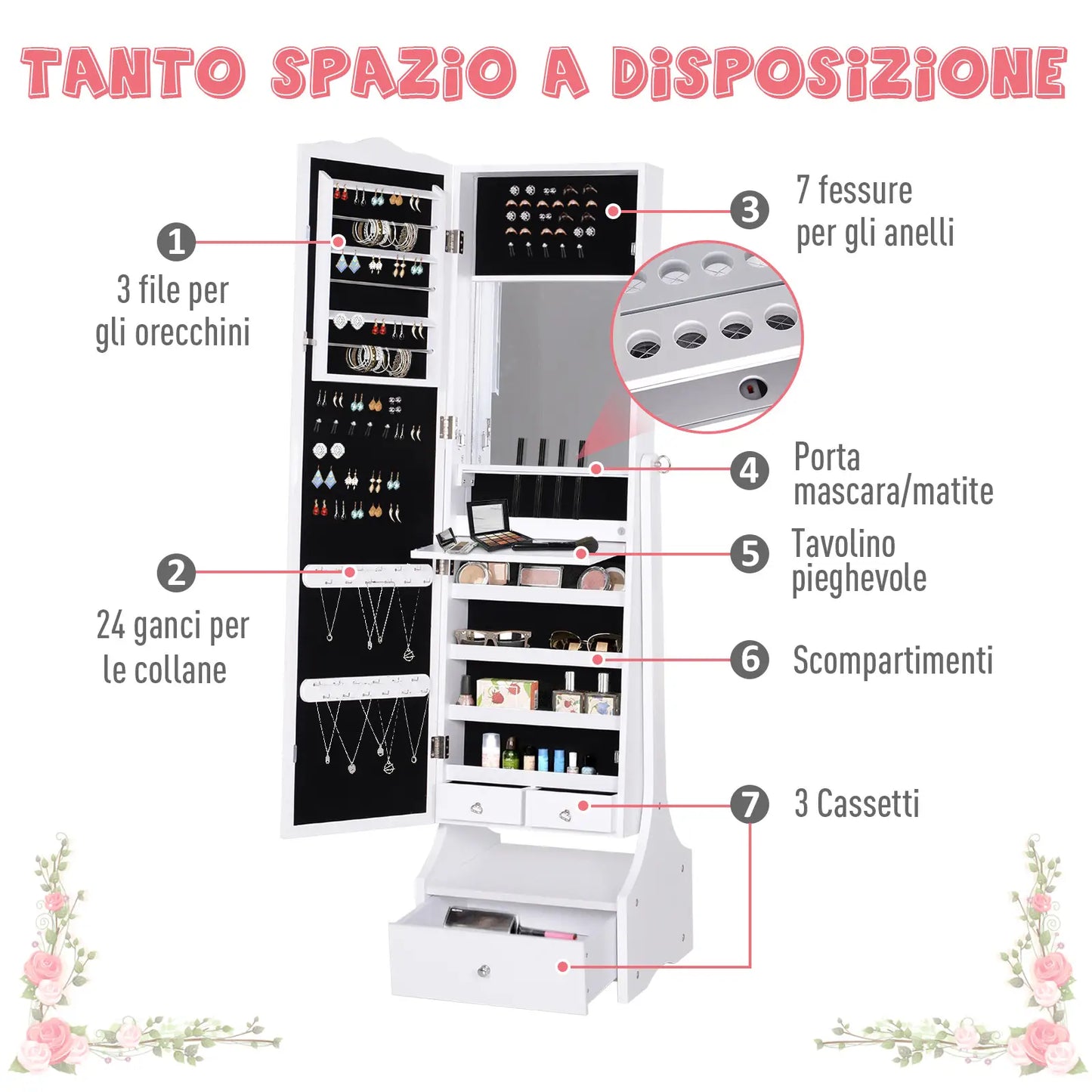 TANTO SPAZIO A DISPOSIZIONE

1
3 file per gli orecchini

2
24 ganci per le collane

3
7 fessure per gli anelli

4
Porta mascara/matite

5
Tavolino pieghevole

6
Scompartimenti

7
3 Cassetti