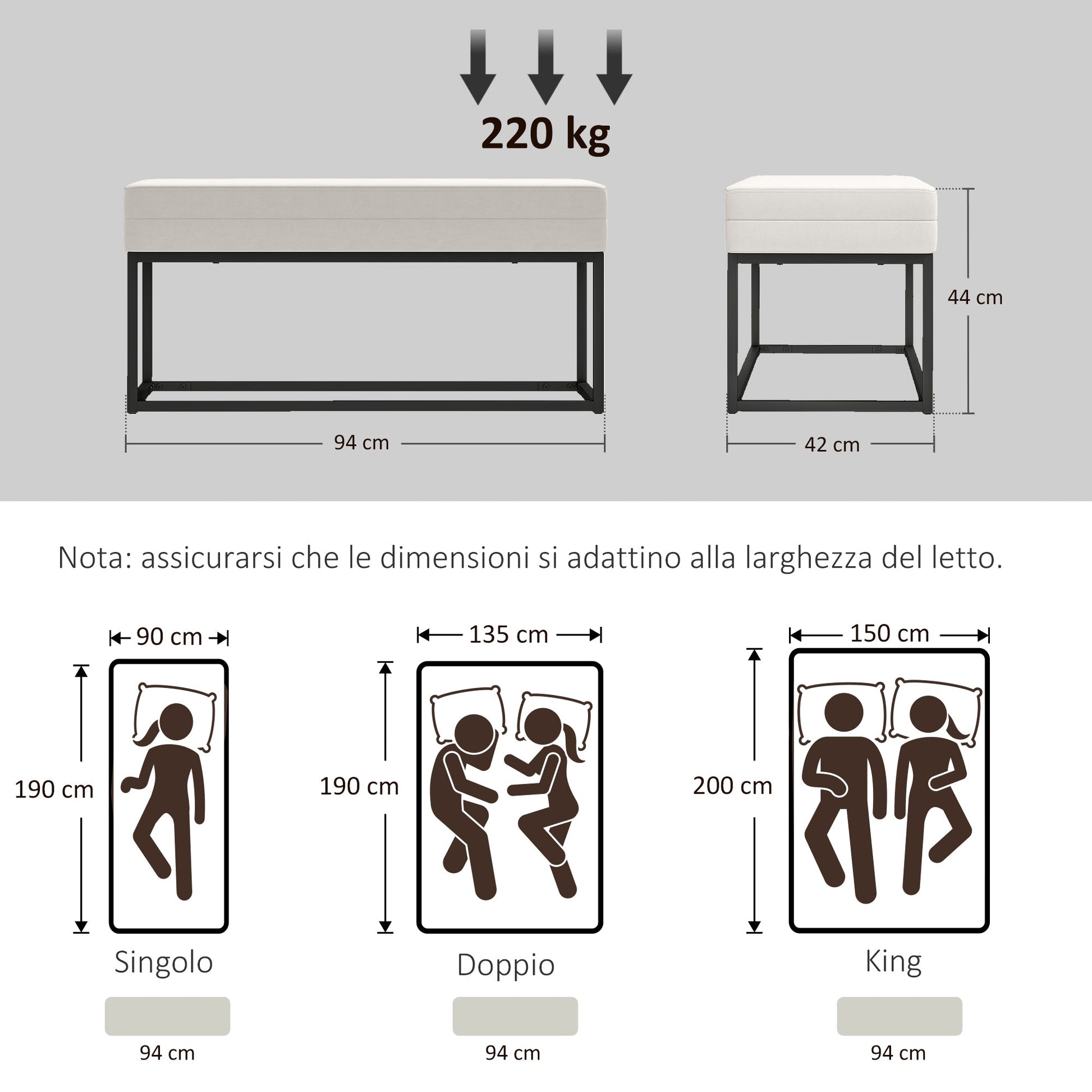 220 kg

44 cm

94 cm

42 cm

Nota: assicurarsi che le dimensioni si adattino alla larghezza del letto.

90 cm
190 cm
Singolo
94 cm

135 cm
190 cm
Doppio
94 cm

150 cm
200 cm
King
94 cm