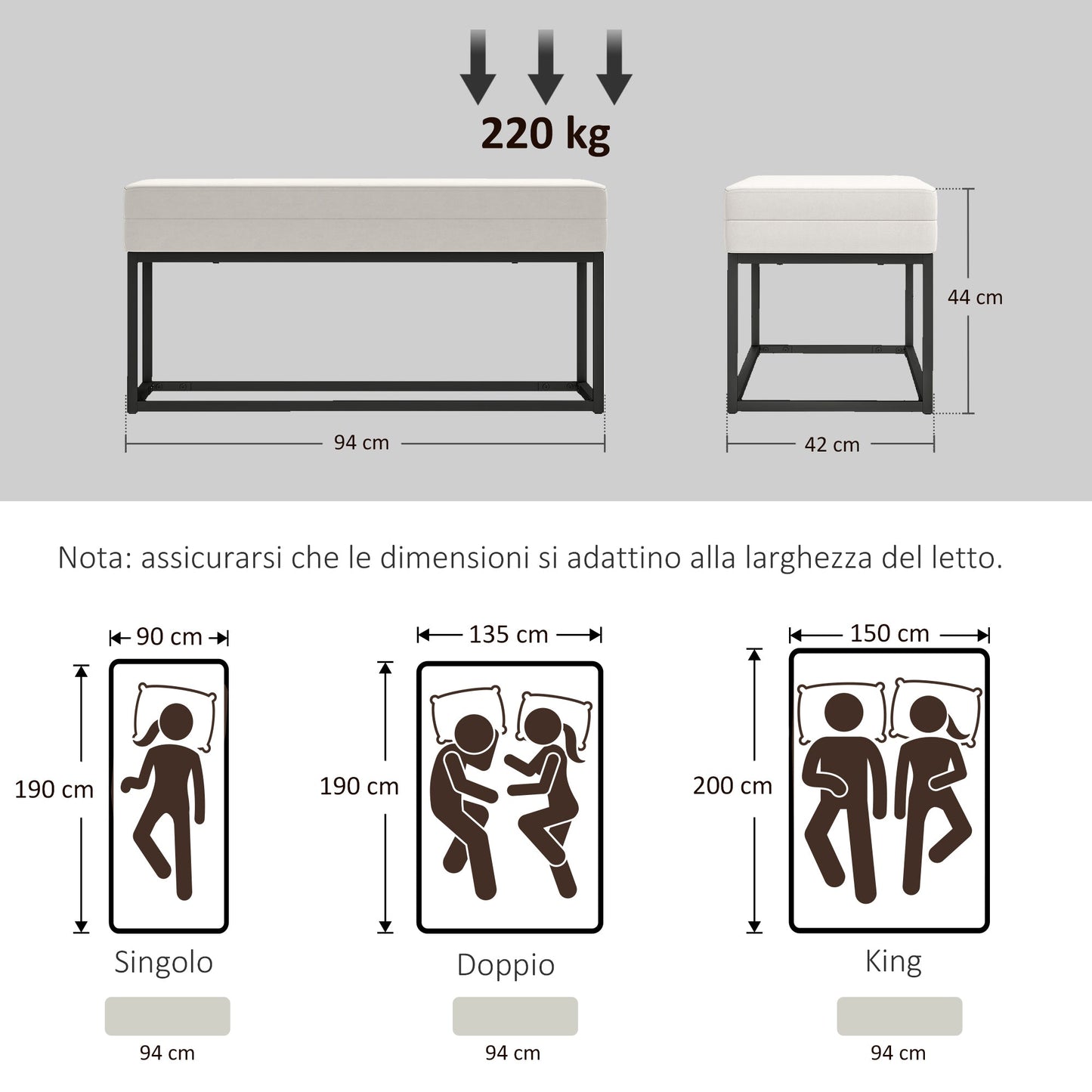 220 kg

44 cm

94 cm

42 cm

Nota: assicurarsi che le dimensioni si adattino alla larghezza del letto.

90 cm

190 cm

Singolo

94 cm

135 cm

190 cm

Doppio

94 cm

150 cm

200 cm

King

94 cm