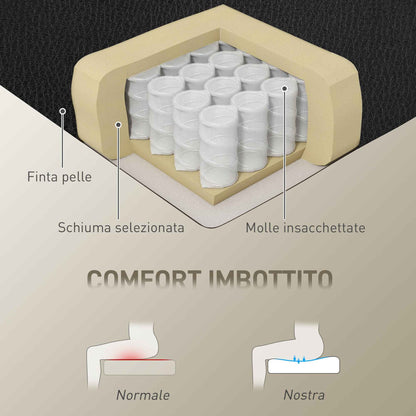 Finta pelle

Schiuma selezionata

Molle insacchettate

COMFORT IMBOTTITO

Normale

Nostra