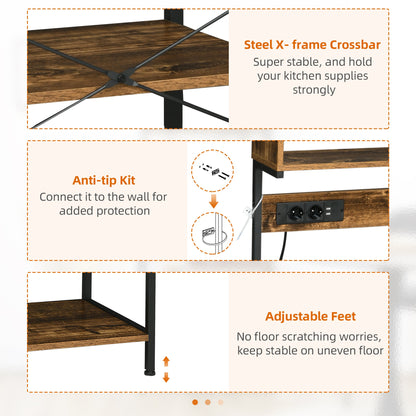 Steel X- frame Crossbar
Super stable, and hold your kitchen supplies strongly

Anti-tip Kit
Connect it to the wall for added protection

Adjustable Feet
No floor scratching worries, keep stable on uneven floor