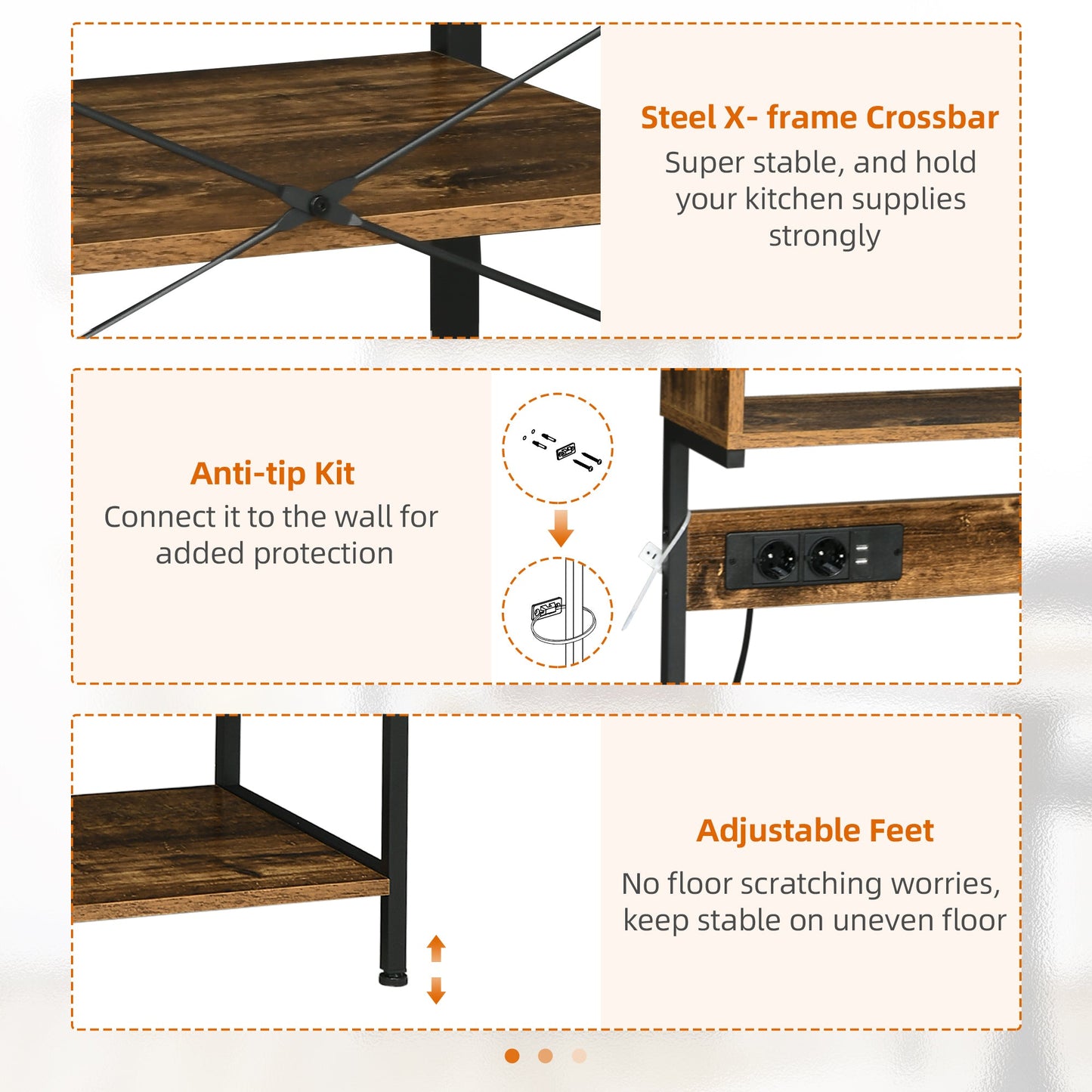 Steel X- frame Crossbar
Super stable, and hold your kitchen supplies strongly

Anti-tip Kit
Connect it to the wall for added protection

Adjustable Feet
No floor scratching worries, keep stable on uneven floor