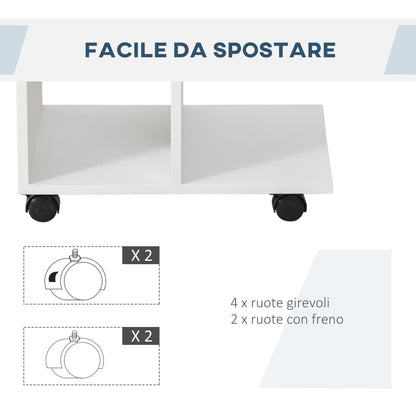 FACILE DA SPOSTARE

X 2

X 2

4 x ruote girevoli
2 x ruote con freno