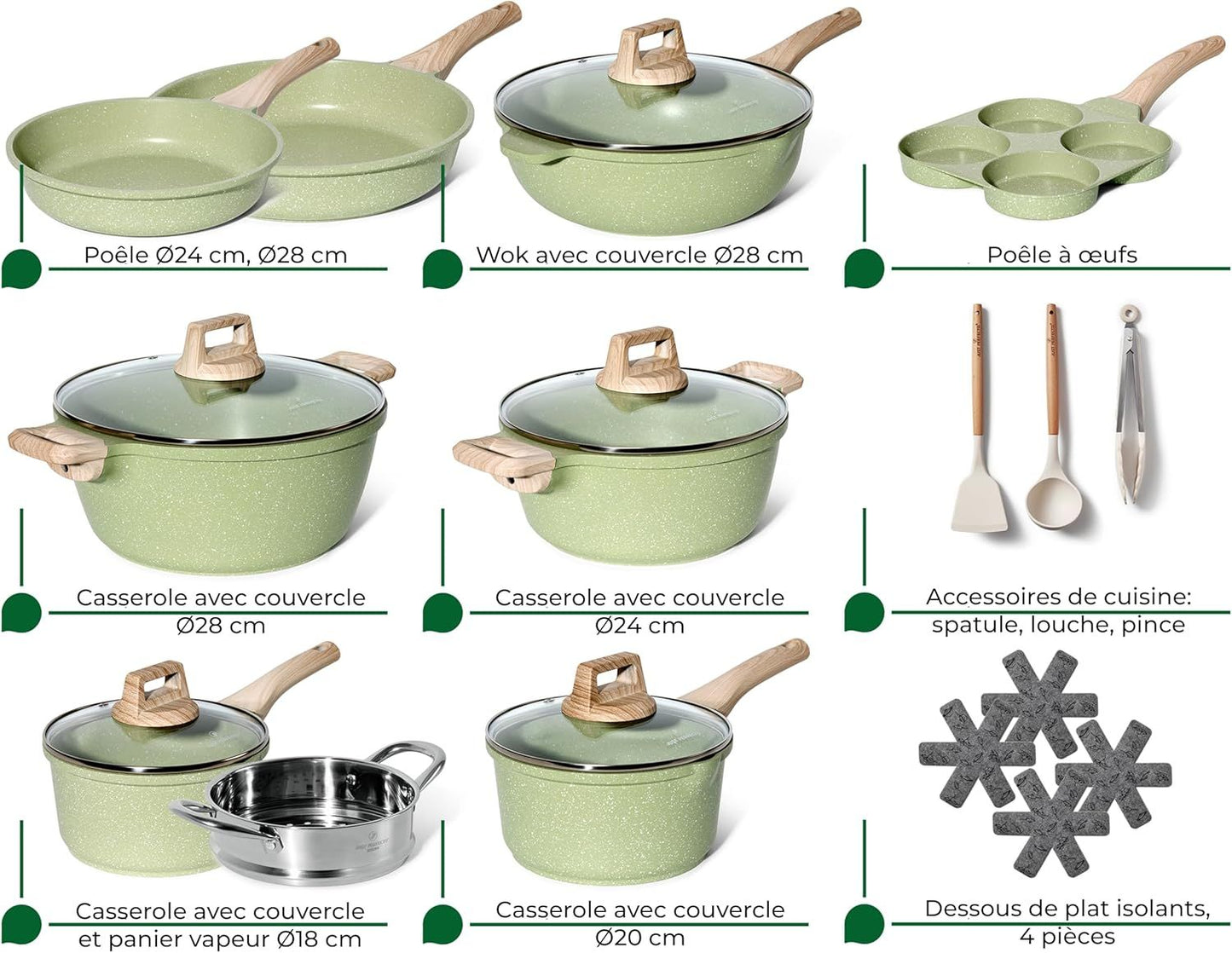 Poêle Ø24 cm, Ø28 cm

Wok avec couvercle Ø28 cm

Poêle à œufs

Casserole avec couvercle Ø28 cm

Casserole avec couvercle Ø24 cm

Accessoires de cuisine: spatule, louche, pince

Casserole avec couvercle et panier vapeur Ø18 cm

Casserole avec couvercle Ø20 cm

Dessous de plat isolants, 4 pièces