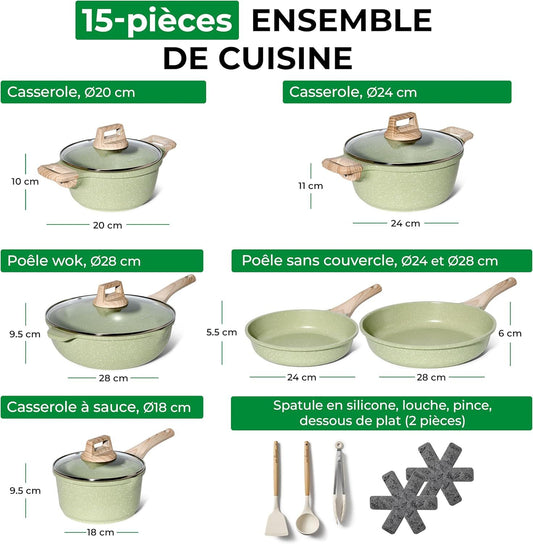 15-pièces ENSEMBLE DE CUISINE

Casserole, Ø20 cm

10 cm

20 cm

Casserole, Ø24 cm

11 cm

24 cm

Poêle wok, Ø28 cm

9.5 cm

28 cm

Poêle sans couvercle, Ø24 et Ø28 cm

5.5 cm

6 cm

24 cm

28 cm

Casserole à sauce, Ø18 cm

9.5 cm

18 cm

Spatule en silicone, louche, pince, dessous de plat (2 pièces)