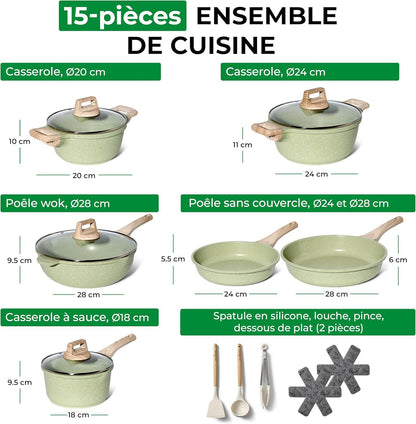 15-pièces ENSEMBLE DE CUISINE

Casserole, Ø20 cm

10 cm

20 cm

Casserole, Ø24 cm

11 cm

24 cm

Poêle wok, Ø28 cm

9.5 cm

28 cm

Poêle sans couvercle, Ø24 et Ø28 cm

5.5 cm

24 cm

28 cm

6 cm

Casserole à sauce, Ø18 cm

9.5 cm

18 cm

Spatule en silicone, louche, pince, dessous de plat (2 pièces)