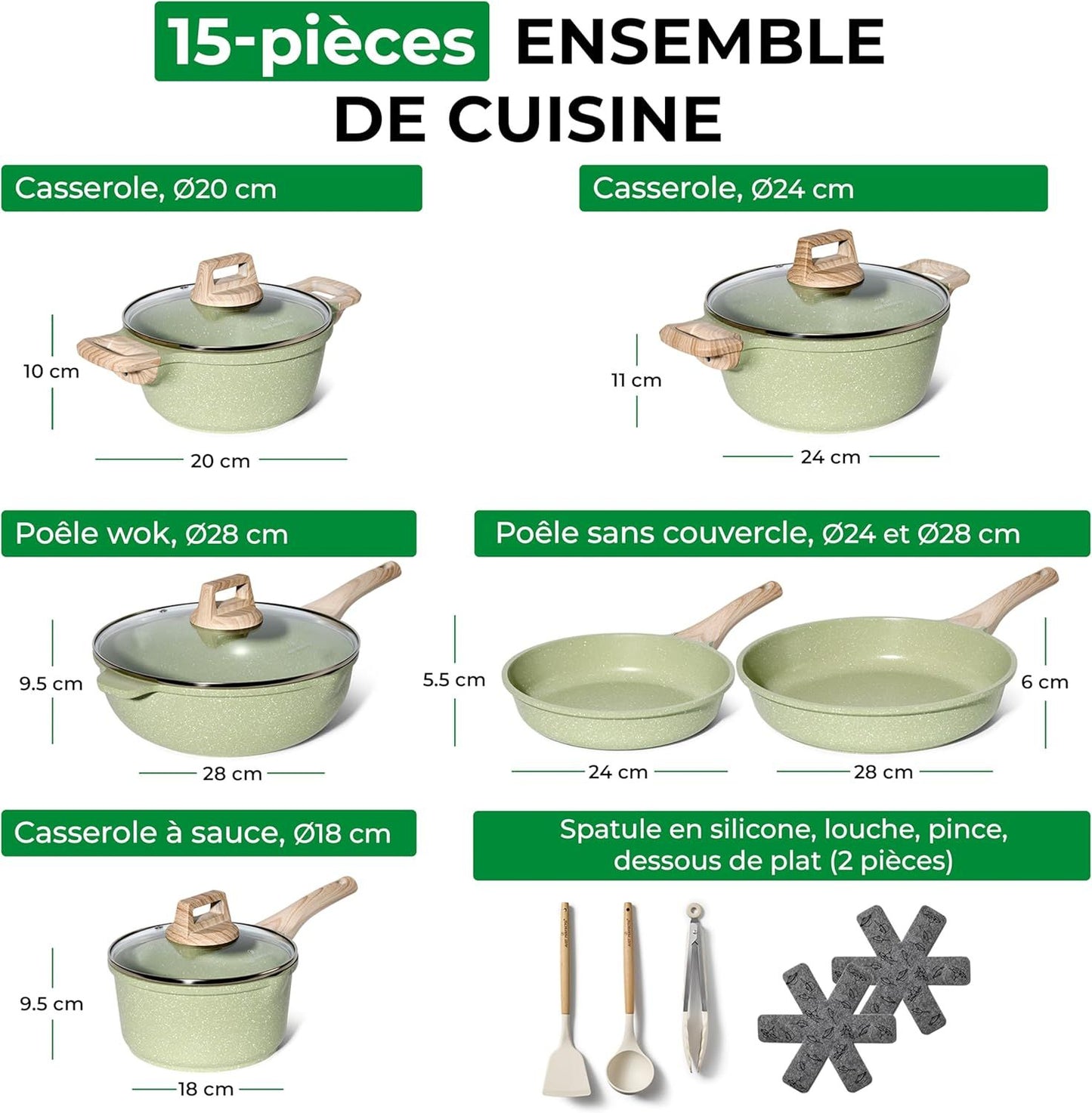 15-pièces ENSEMBLE DE CUISINE

Casserole, Ø20 cm

10 cm

20 cm

Casserole, Ø24 cm

11 cm

24 cm

Poêle wok, Ø28 cm

9.5 cm

28 cm

Poêle sans couvercle, Ø24 et Ø28 cm

5.5 cm

6 cm

24 cm

28 cm

Casserole à sauce, Ø18 cm

9.5 cm

18 cm

Spatule en silicone, louche, pince, dessous de plat (2 pièces)