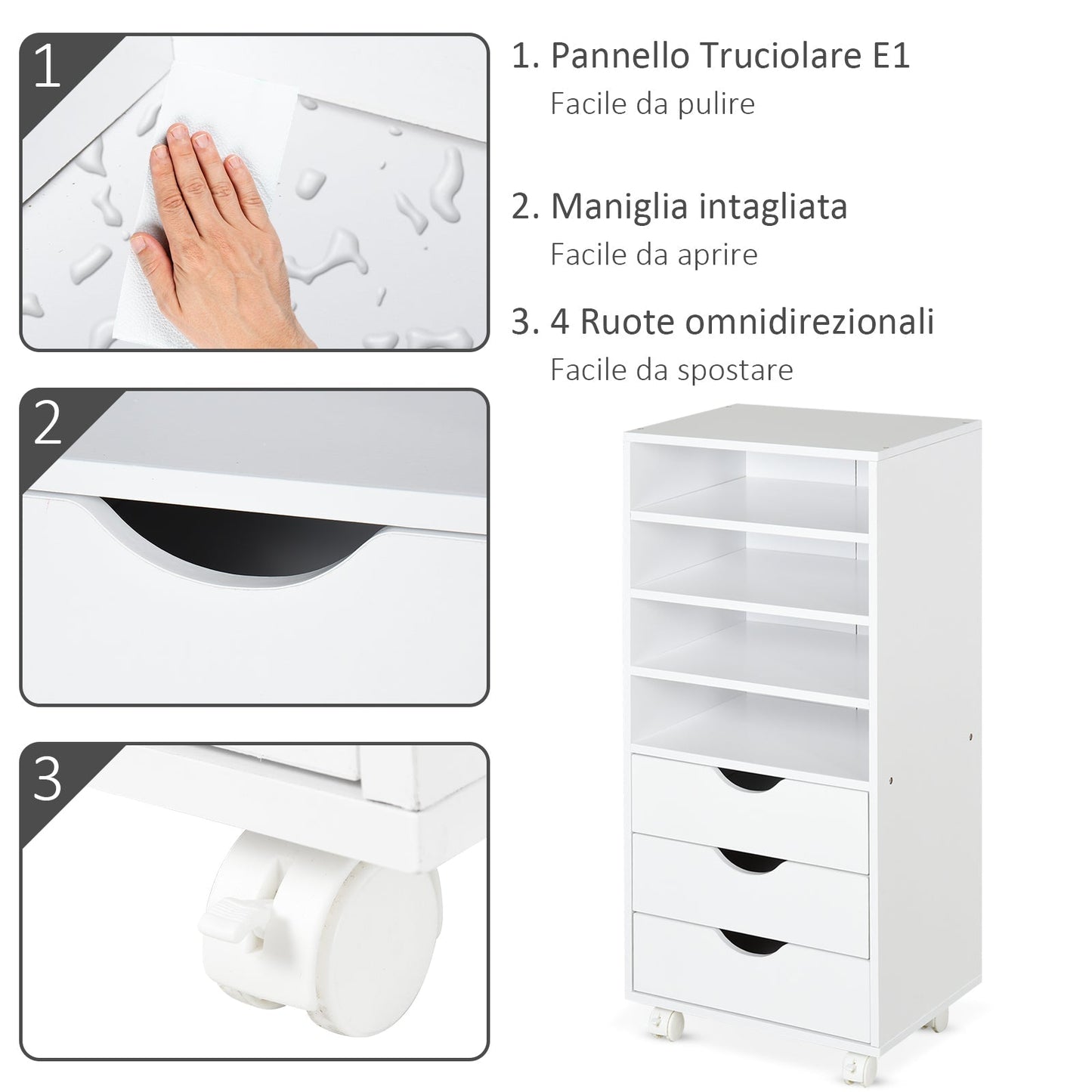 1

2

3

1. Pannello Truciolare E1
Facile da pulire

2. Maniglia intagliata
Facile da aprire

3. 4 Ruote omnidirezionali
Facile da spostare