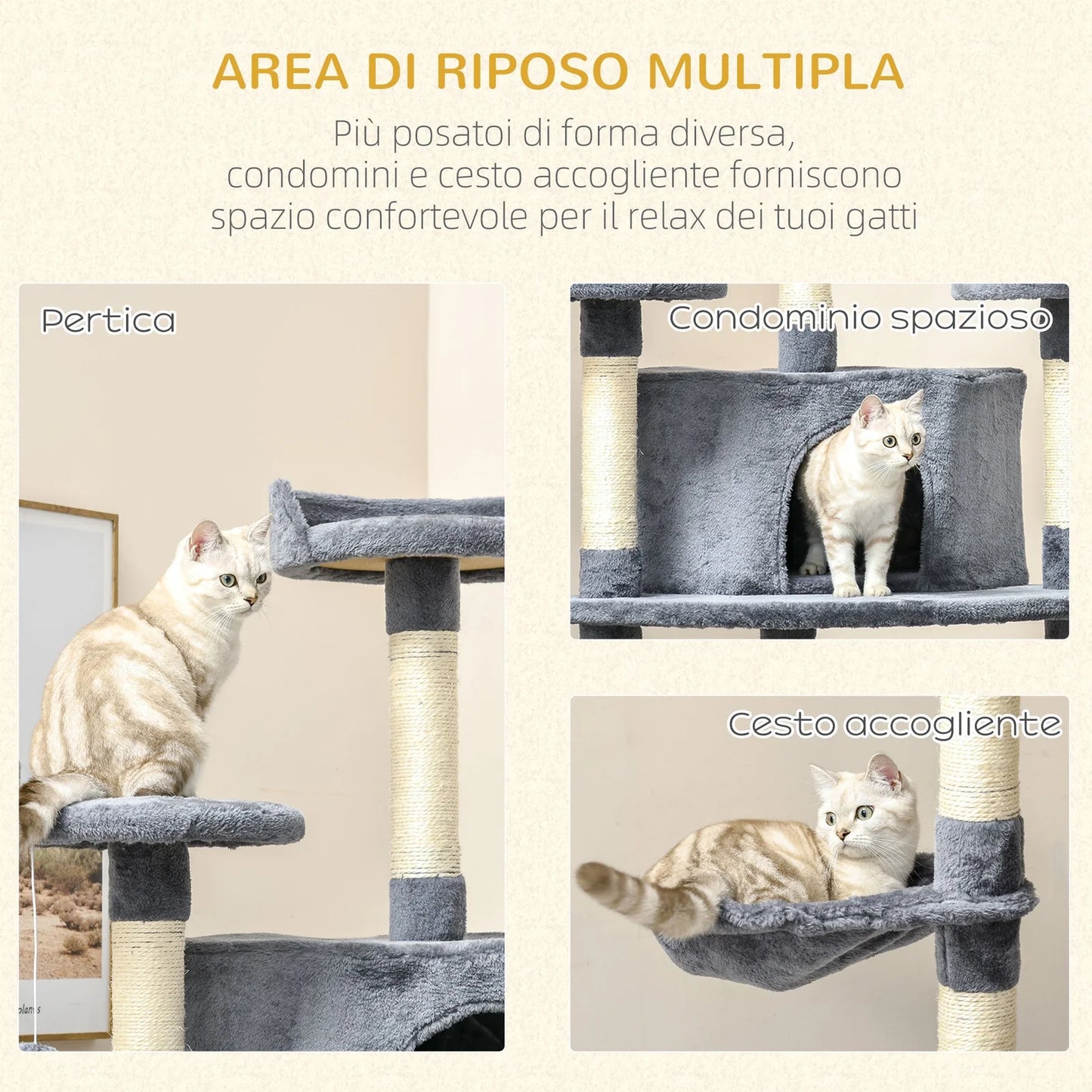 AREA DI RIPOSO MULTIPLA

Più posatoi di forma diversa, condomini e cesto accogliente forniscono spazio confortevole per il relax dei tuoi gatti

Pertica

Condominio spazioso

Cesto accogliente