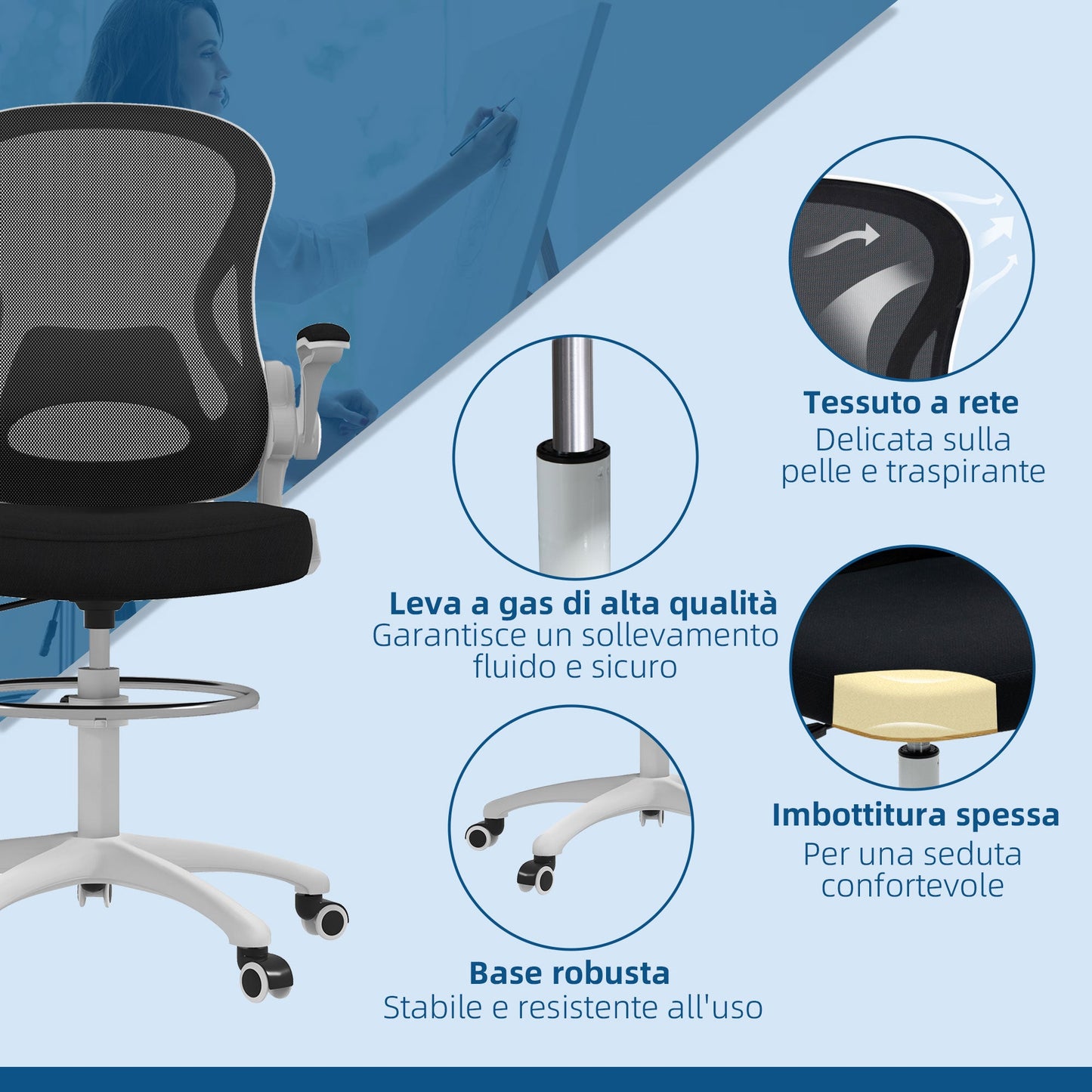 Tessuto a rete
Delicata sulla pelle e traspirante

Leva a gas di alta qualità
Garantisce un sollevamento fluido e sicuro

Imbottitura spessa
Per una seduta confortevole

Base robusta
Stabile e resistente all'uso