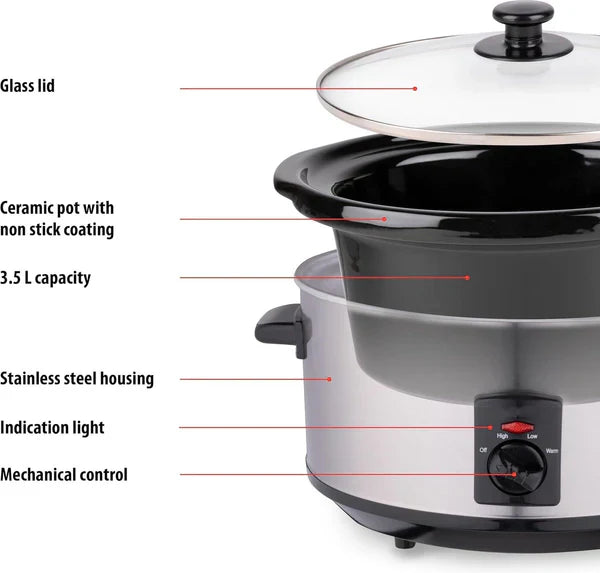 Glass lid

Ceramic pot with non stick coating

3.5 L capacity

Stainless steel housing

Indication light

Mechanical control

High Low

Off Warm