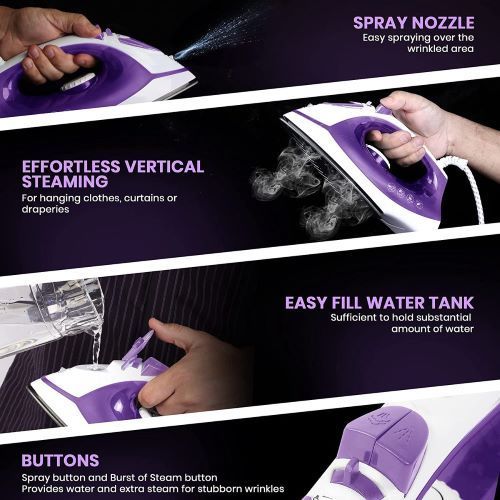 SPRAY NOZZLE
Easy spraying over the wrinkled area

EFFORTLESS VERTICAL STEAMING
For hanging clothes, curtains or draperies

EASY FILL WATER TANK
Sufficient to hold substantial amount of water

BUTTONS
Spray button and Burst of Steam button
Provides water and extra steam for stubborn wrinkles